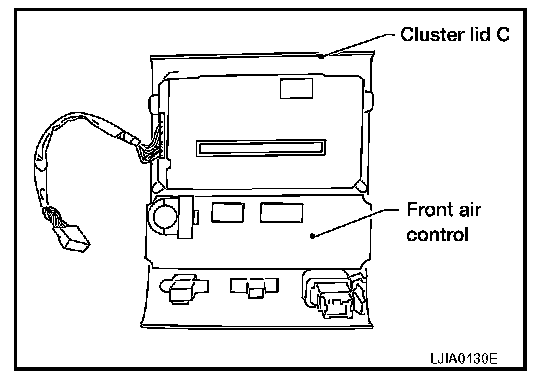 Cluster lid C

Front air control

LJIA0130E