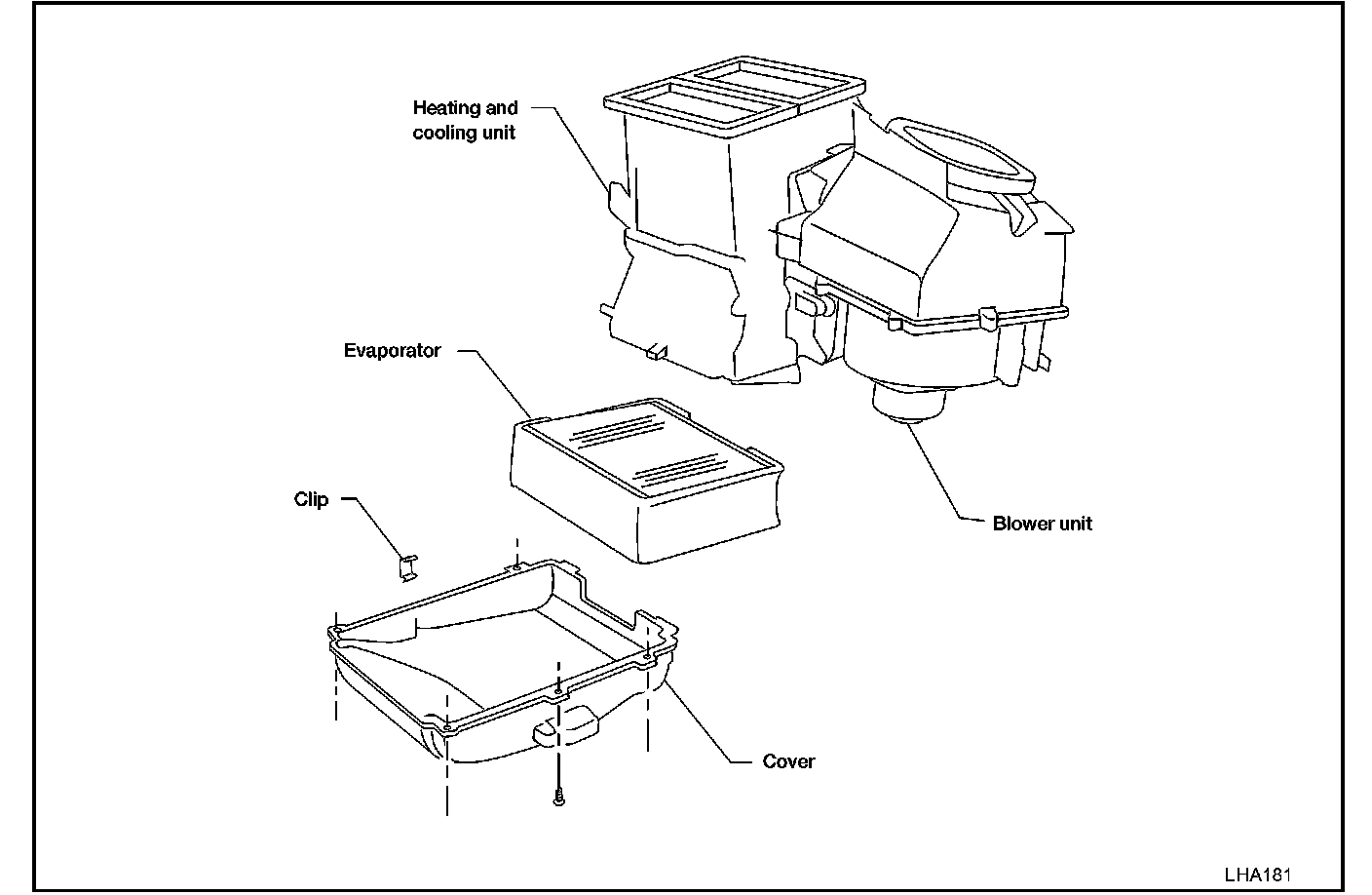 Heating and cooling unit

Evaporator

Clip

Blower unit

Cover

LHA181