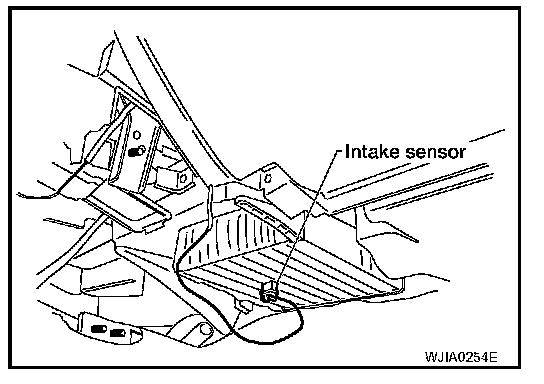 Intake sensor

WJIA0254E