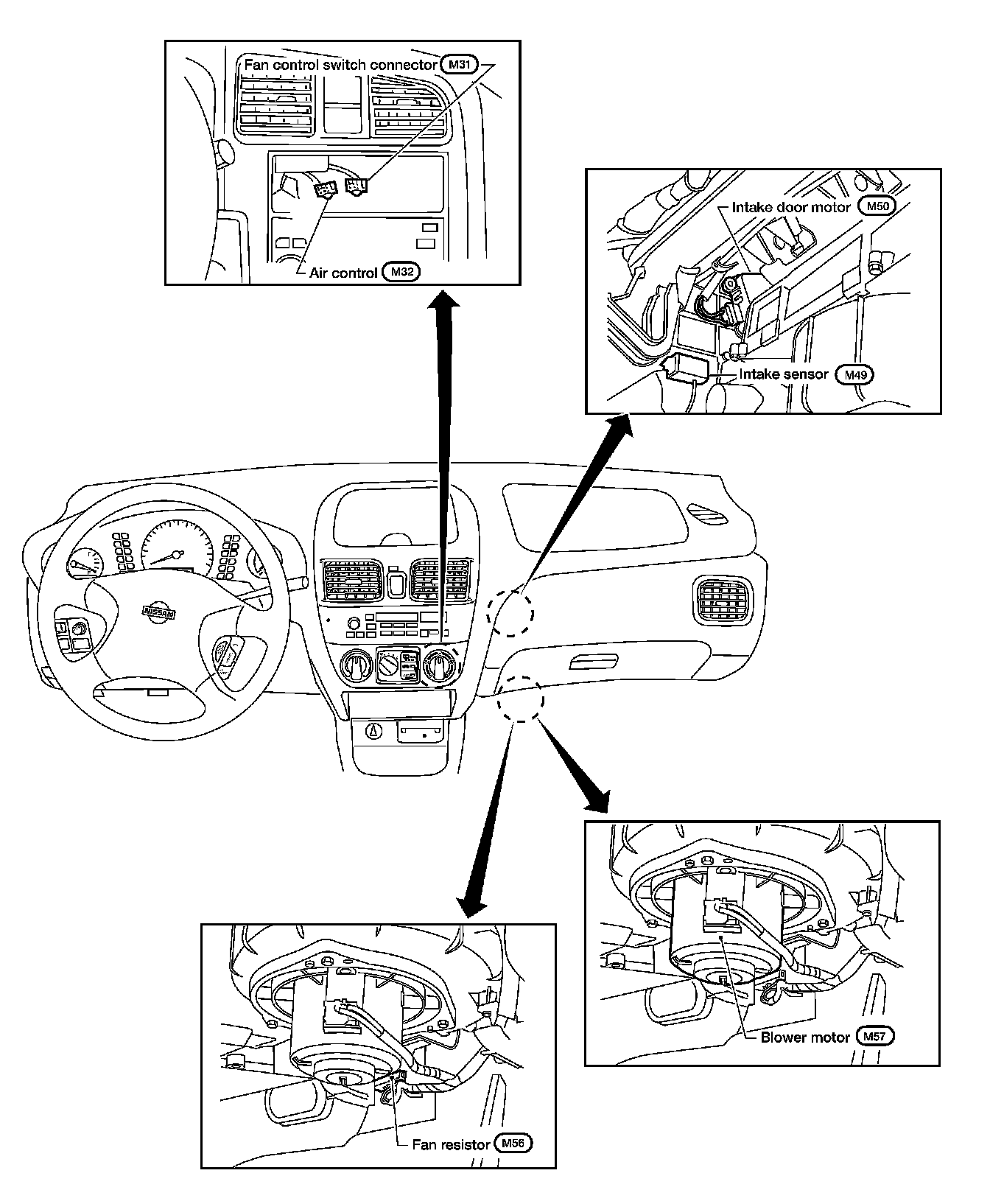 Fan control switch connector M31

Air control M32

Intake door motor M50

Intake sensor M49

NISSAN

Blower motor M57

Fan resistor M56