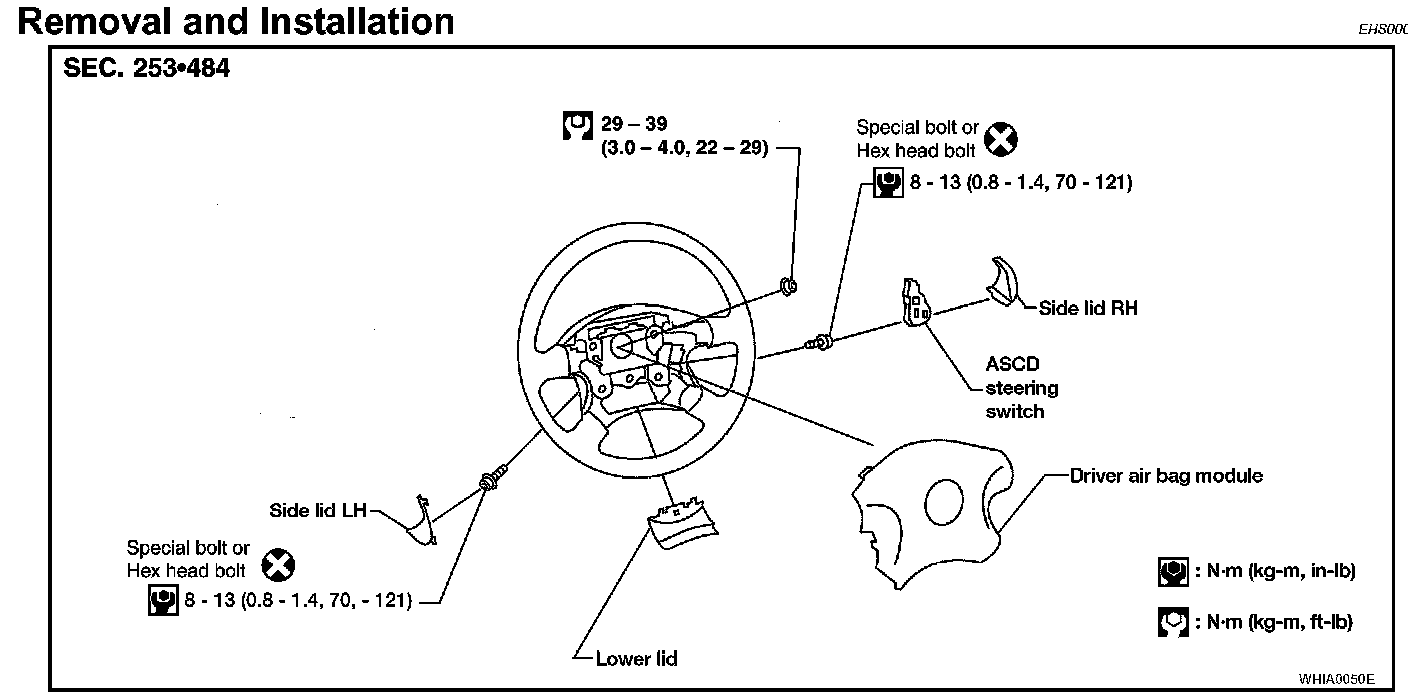 Removal and Installation

EHS000

SEC. 253•484

29 – 39
(3.0 – 4.0, 22 – 29)

Special bolt or
Hex head bolt

8 - 13 (0.8 - 1.4, 70 - 121)

Side lid RH

ASCD
steering
switch

Driver air bag module

Side lid LH

Special bolt or
Hex head bolt

8 - 13 (0.8 - 1.4, 70, - 121)

Lower lid

: N·m (kg-m, in-lb)

: N·m (kg-m, ft-lb)

WHIA0050E