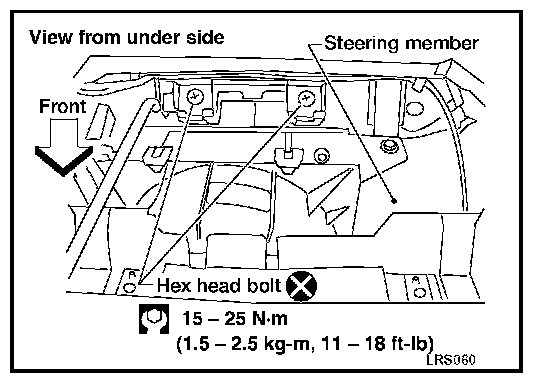 View from under side

Steering member

Front

Hex head bolt

15 – 25 N·m
(1.5 – 2.5 kg-m, 11 – 18 ft-lb)

LRS060