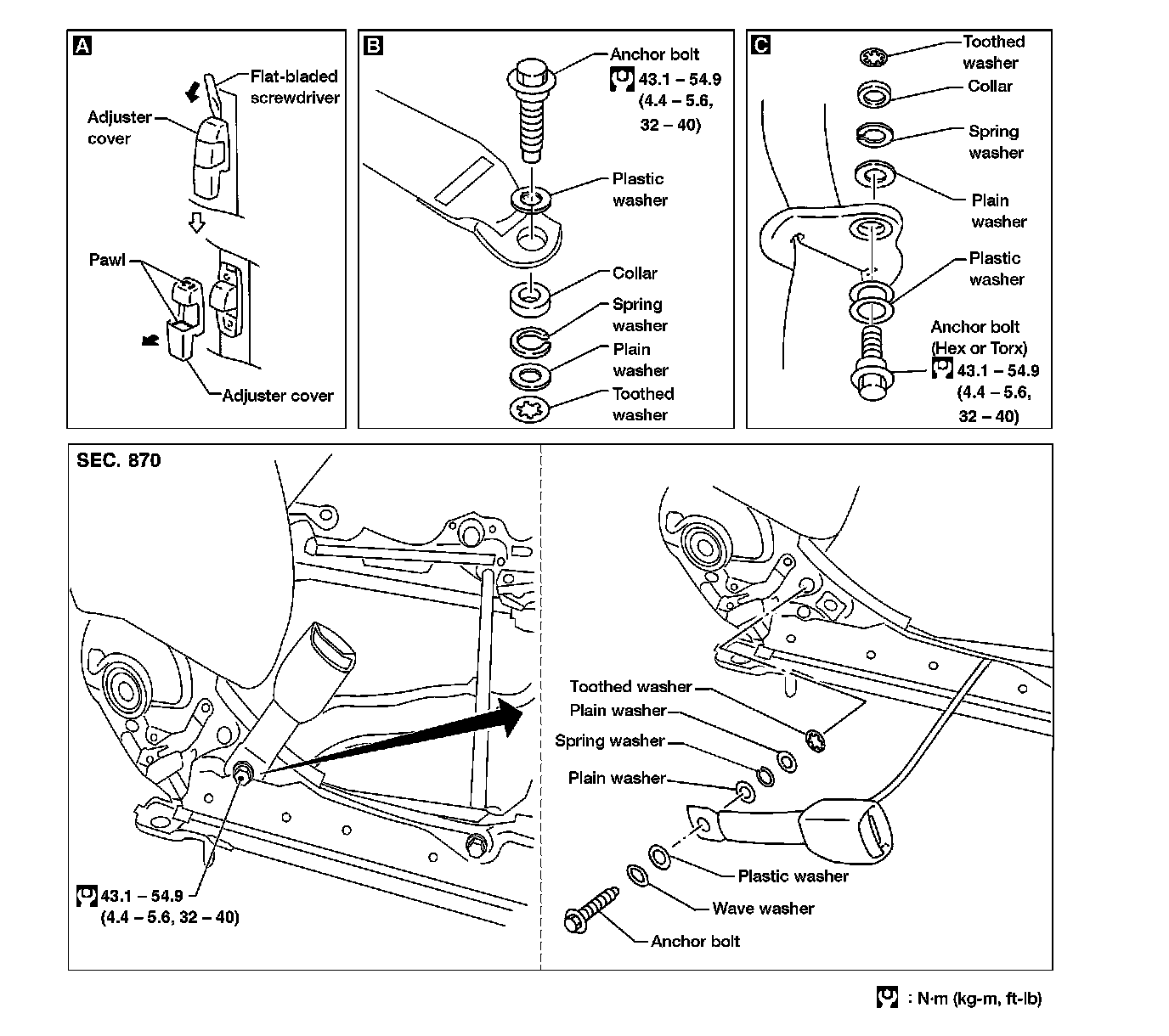 A

Flat-bladed screwdriver

Adjuster cover

Pawl

Adjuster cover

B

Anchor bolt

43.1 – 54.9 (4.4 – 5.6, 32 – 40)

Plastic washer

Collar

Spring washer

Plain washer

Toothed washer

C

Toothed washer

Collar

Spring washer

Plain washer

Plastic washer

Anchor bolt (Hex or Torx)

43.1 – 54.9 (4.4 – 5.6, 32 – 40)

SEC. 870

43.1 – 54.9 (4.4 – 5.6, 32 – 40)

Toothed washer

Plain washer

Spring washer

Plain washer

Plastic washer

Wave washer

Anchor bolt

: N·m (kg-m, ft-lb)