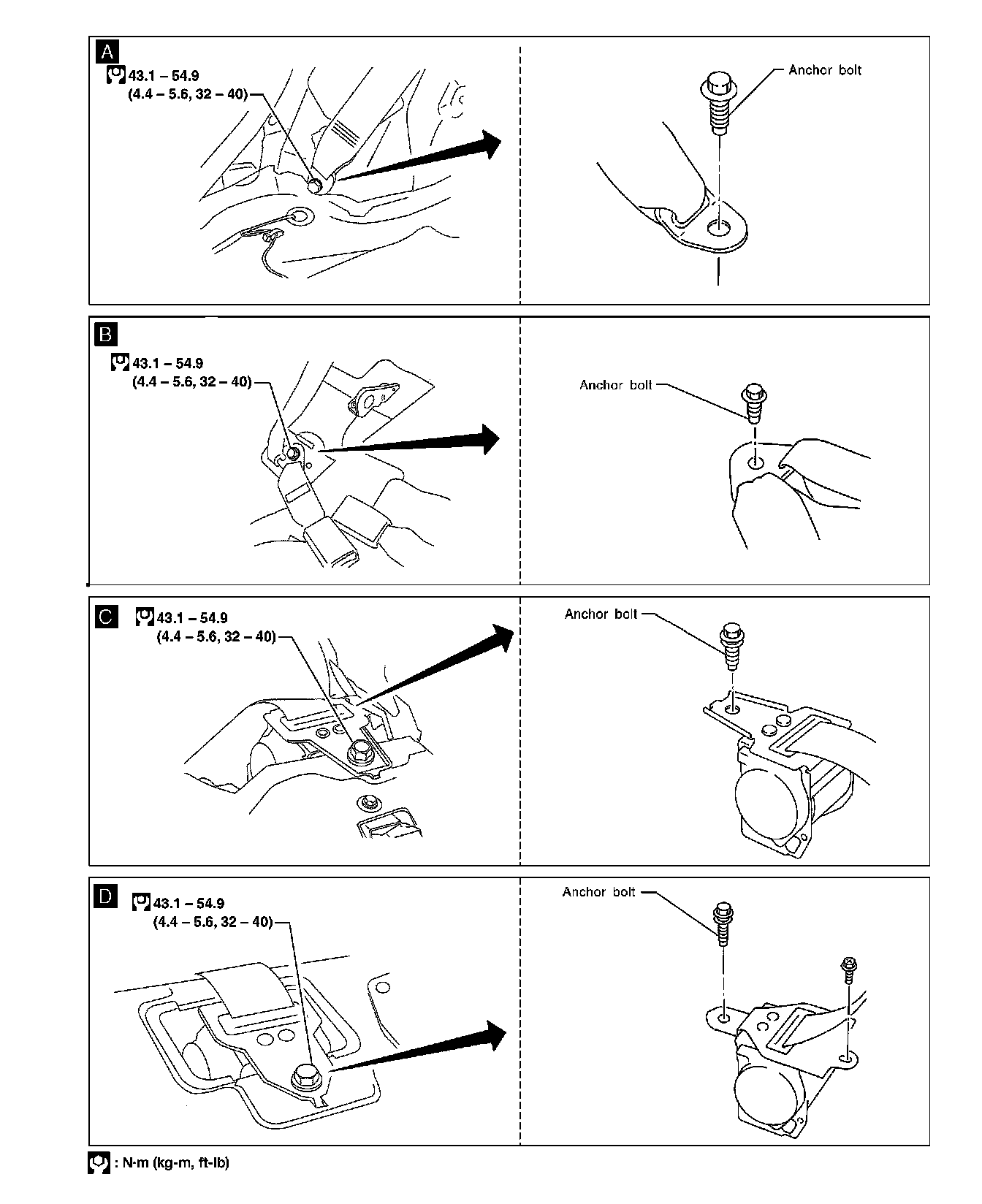 A

43.1 – 54.9
(4.4 – 5.6, 32 – 40)

Anchor bolt

B

43.1 – 54.9
(4.4 – 5.6, 32 – 40)

Anchor bolt

C

43.1 – 54.9
(4.4 – 5.6, 32 – 40)

Anchor bolt

D

43.1 – 54.9
(4.4 – 5.6, 32 – 40)

Anchor bolt

: N·m (kg-m, ft-lb)