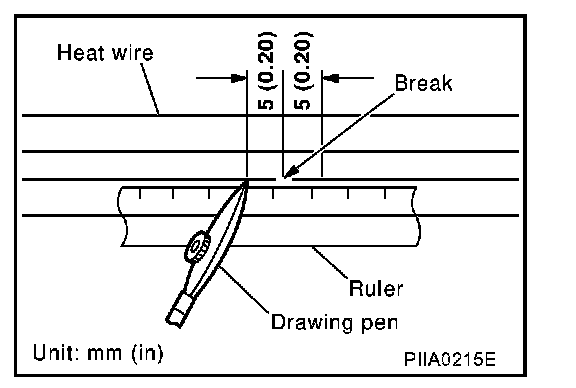 Heat wire

5 (0.20)

5 (0.20)

Break

Ruler

Drawing pen

Unit: mm (in)

PIIA0215E