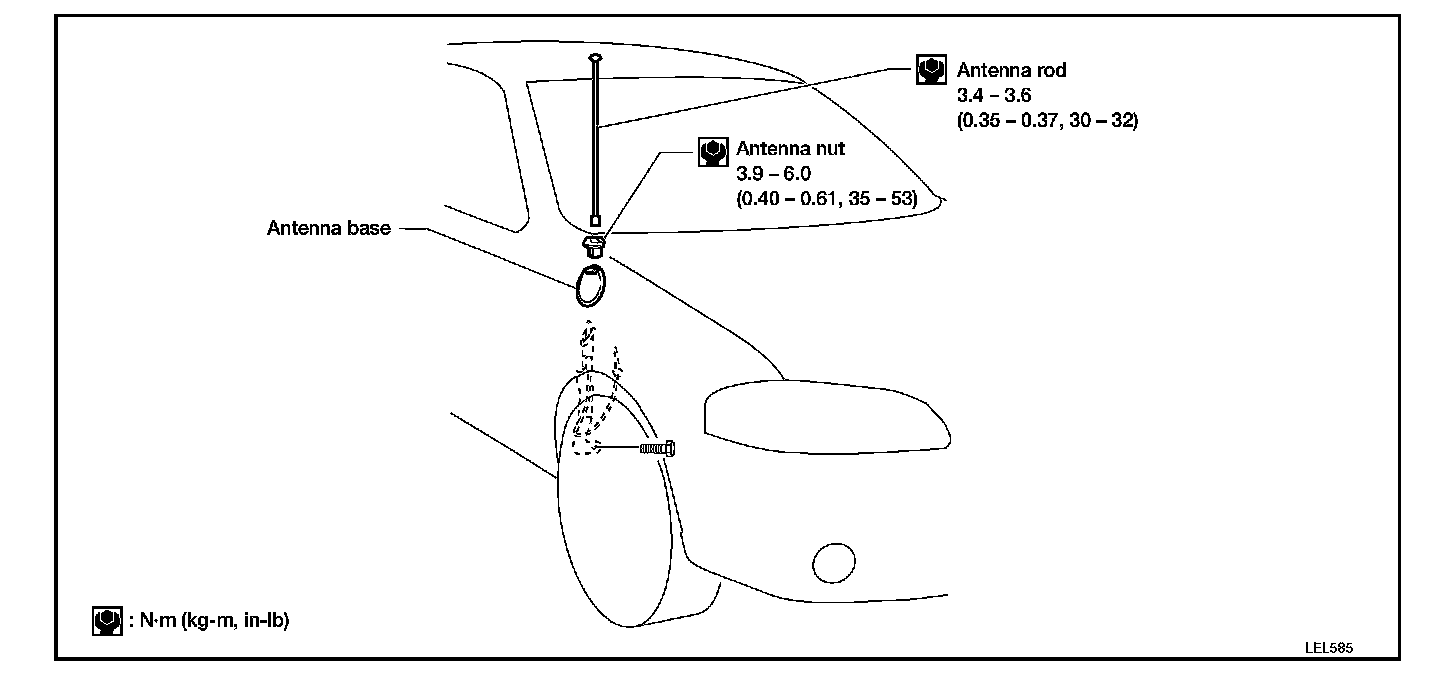 Antenna rod
3.4 – 3.6
(0.35 – 0.37, 30 – 32)

Antenna nut
3.9 – 6.0
(0.40 – 0.61, 35 – 53)

Antenna base

: N·m (kg-m, in-lb)

LEL585