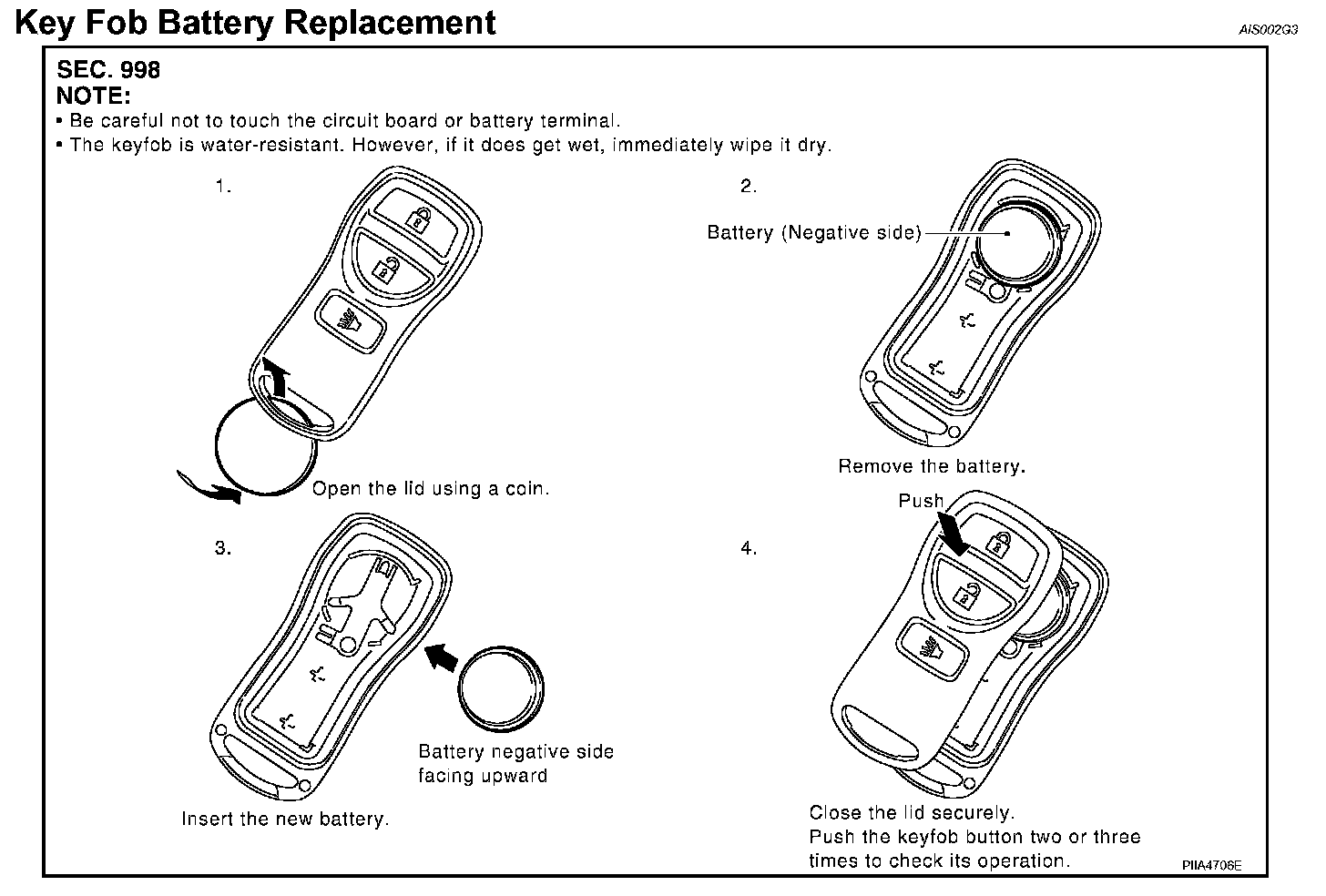 Key Fob Battery Replacement

AIS002G3

SEC. 998
NOTE:
• Be careful not to touch the circuit board or battery terminal.
• The keyfob is water-resistant. However, if it does get wet, immediately wipe it dry.

1.

Open the lid using a coin.

2.

Battery (Negative side)

Remove the battery.

3.

Battery negative side facing upward

Insert the new battery.

4.

Push

Close the lid securely.
Push the keyfob button two or three times to check its operation.

PIIA4706E