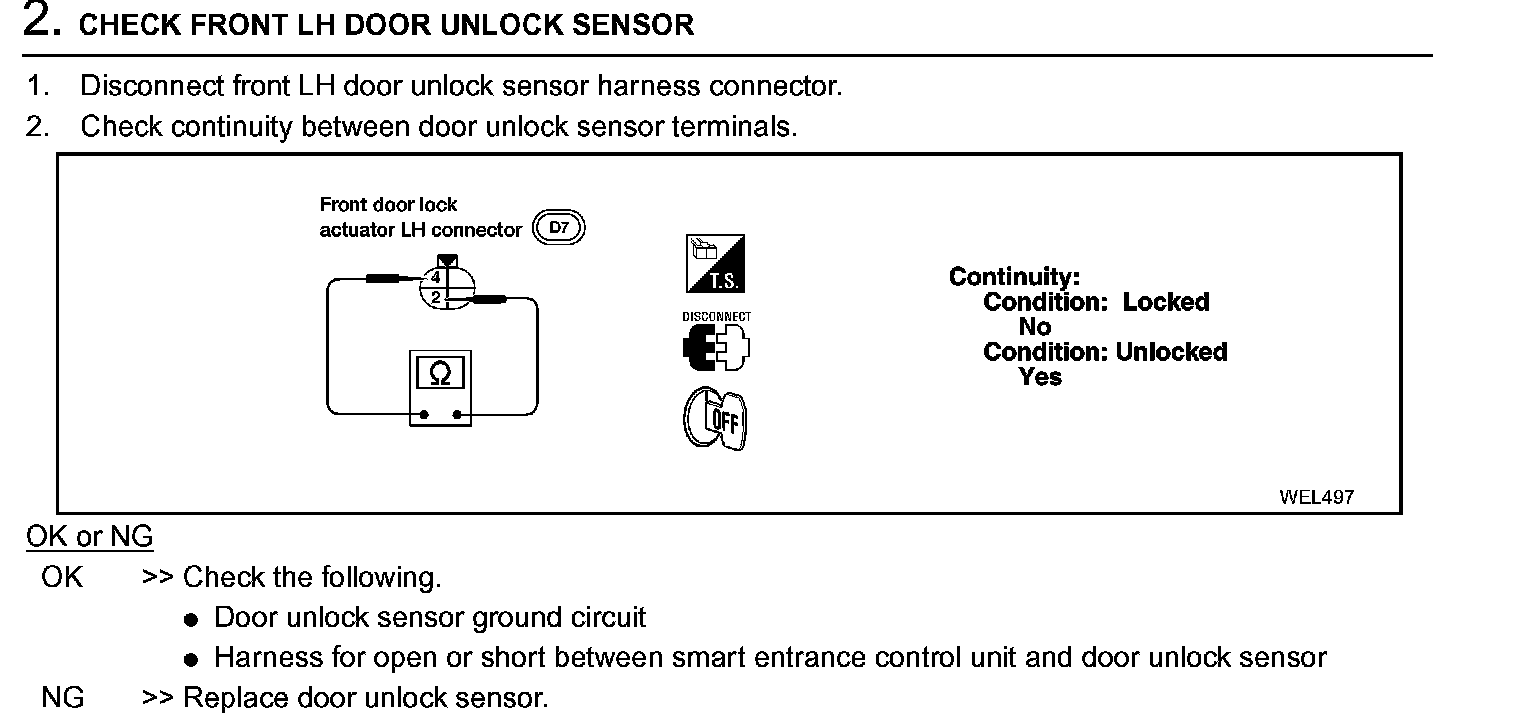 2. CHECK FRONT LH DOOR UNLOCK SENSOR

1. Disconnect front LH door unlock sensor harness connector.
2. Check continuity between door unlock sensor terminals.

Front door lock actuator LH connector D7

4
2

Ω

T.S.

DISCONNECT

OFF

Continuity:
Condition: Locked
No
Condition: Unlocked
Yes

WEL497

OK or NG

OK >> Check the following.
● Door unlock sensor ground circuit
● Harness for open or short between smart entrance control unit and door unlock sensor

NG >> Replace door unlock sensor.