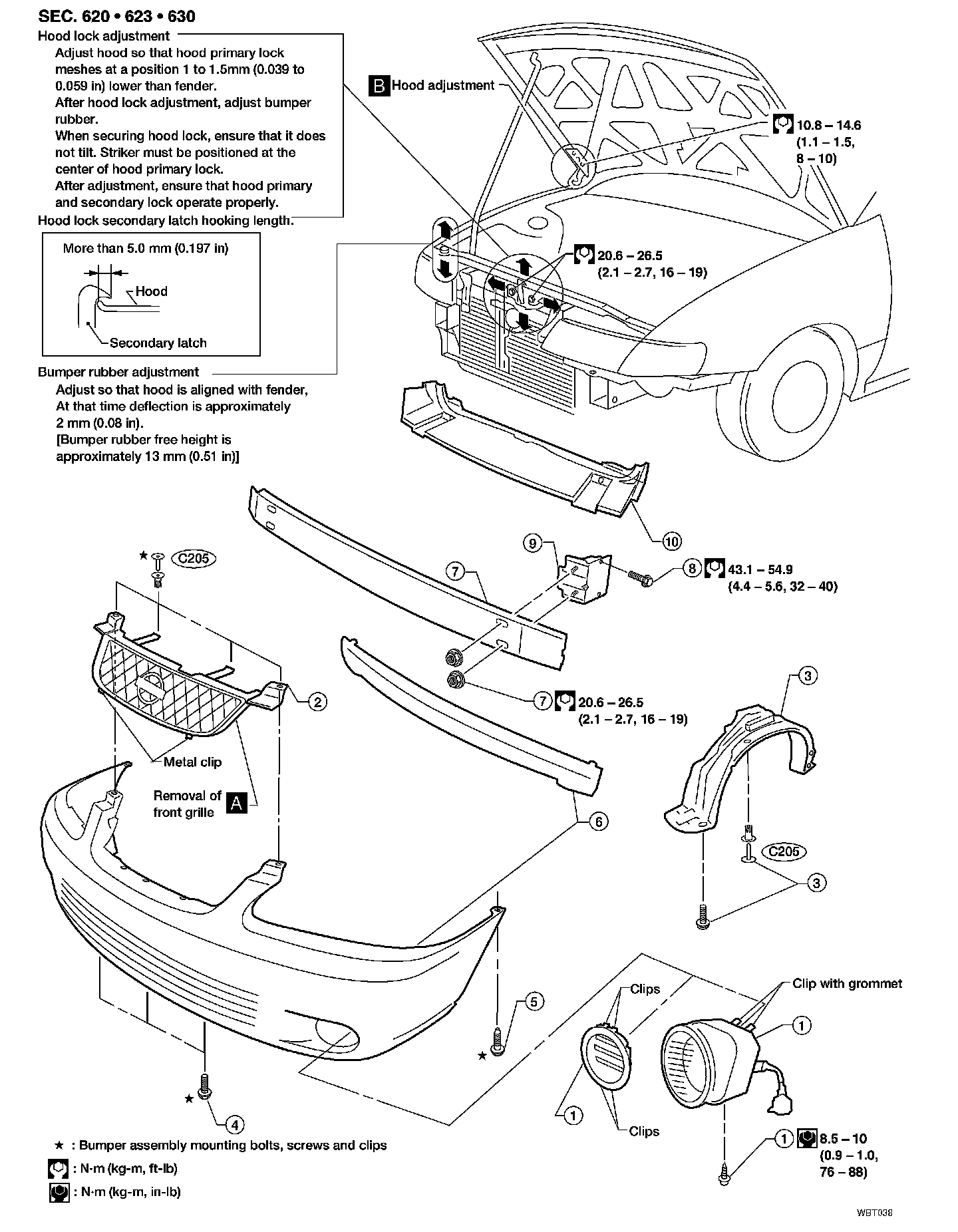 SEC. 620 • 623 • 630

Hood lock adjustment
Adjust hood so that hood primary lock meshes at a position 1 to 1.5mm (0.039 to 0.059 in) lower than fender.
After hood lock adjustment, adjust bumper rubber.
When securing hood lock, ensure that it does not tilt. Striker must be positioned at the center of hood primary lock.
After adjustment, ensure that hood primary and secondary lock operate properly.
Hood lock secondary latch hooking length.

More than 5.0 mm (0.197 in)
Hood
Secondary latch

Bumper rubber adjustment
Adjust so that hood is aligned with fender, At that time deflection is approximately 2 mm (0.08 in).
[Bumper rubber free height is approximately 13 mm (0.51 in)]

B Hood adjustment

10.8 – 14.6
(1.1 – 1.5,
8 – 10)

20.6 – 26.5
(2.1 – 2.7, 16 – 19)

10

9

8 43.1 – 54.9
(4.4 – 5.6, 32 – 40)

7

7 20.6 – 26.5
(2.1 – 2.7, 16 – 19)

★ C205

2

Metal clip

Removal of front grille A

6

3

C205

3

5

★

★

4

Clips

Clip with grommet

1

1

Clips

1 8.5 – 10
(0.9 – 1.0,
76 – 88)

★ : Bumper assembly mounting bolts, screws and clips
: N·m (kg-m, ft-lb)
: N·m (kg-m, in-lb)

WBT038