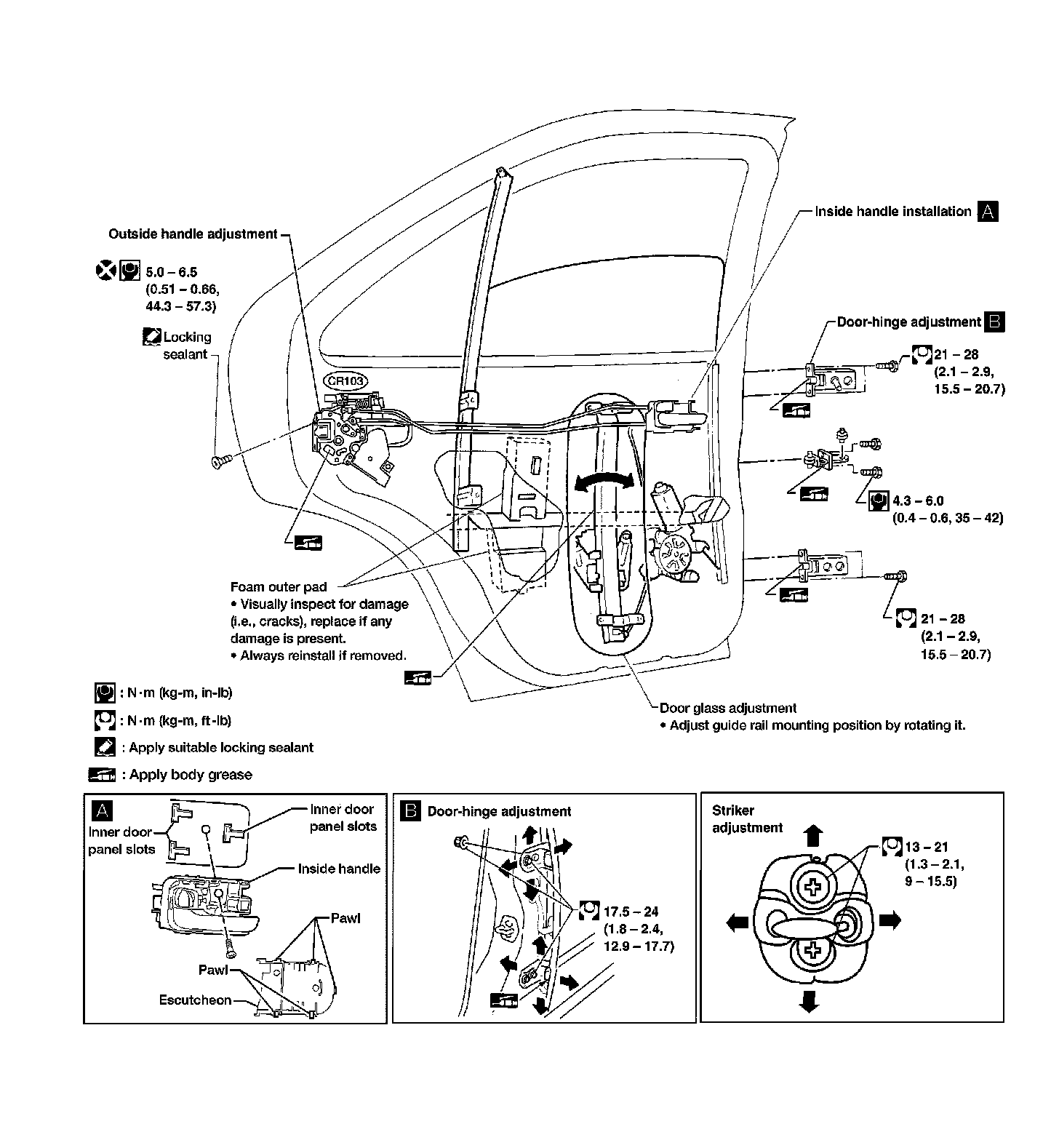 Outside handle adjustment

5.0 – 6.5
(0.51 – 0.66,
44.3 – 57.3)

Locking sealant

CR103

Inside handle installation A

Door-hinge adjustment B

21 – 28
(2.1 – 2.9,
15.5 – 20.7)

4.3 – 6.0
(0.4 – 0.6, 35 – 42)

21 – 28
(2.1 – 2.9,
15.5 – 20.7)

Foam outer pad
• Visually inspect for damage (i.e., cracks), replace if any damage is present.
• Always reinstall if removed.

Door glass adjustment
• Adjust guide rail mounting position by rotating it.

: N·m (kg-m, in-lb)
: N·m (kg-m, ft-lb)
: Apply suitable locking sealant
: Apply body grease

A
Inner door panel slots
Inner door panel slots
Inside handle
Pawl
Pawl
Escutcheon

B Door-hinge adjustment
17.5 – 24
(1.8 – 2.4,
12.9 – 17.7)

Striker adjustment
13 – 21
(1.3 – 2.1,
9 – 15.5)