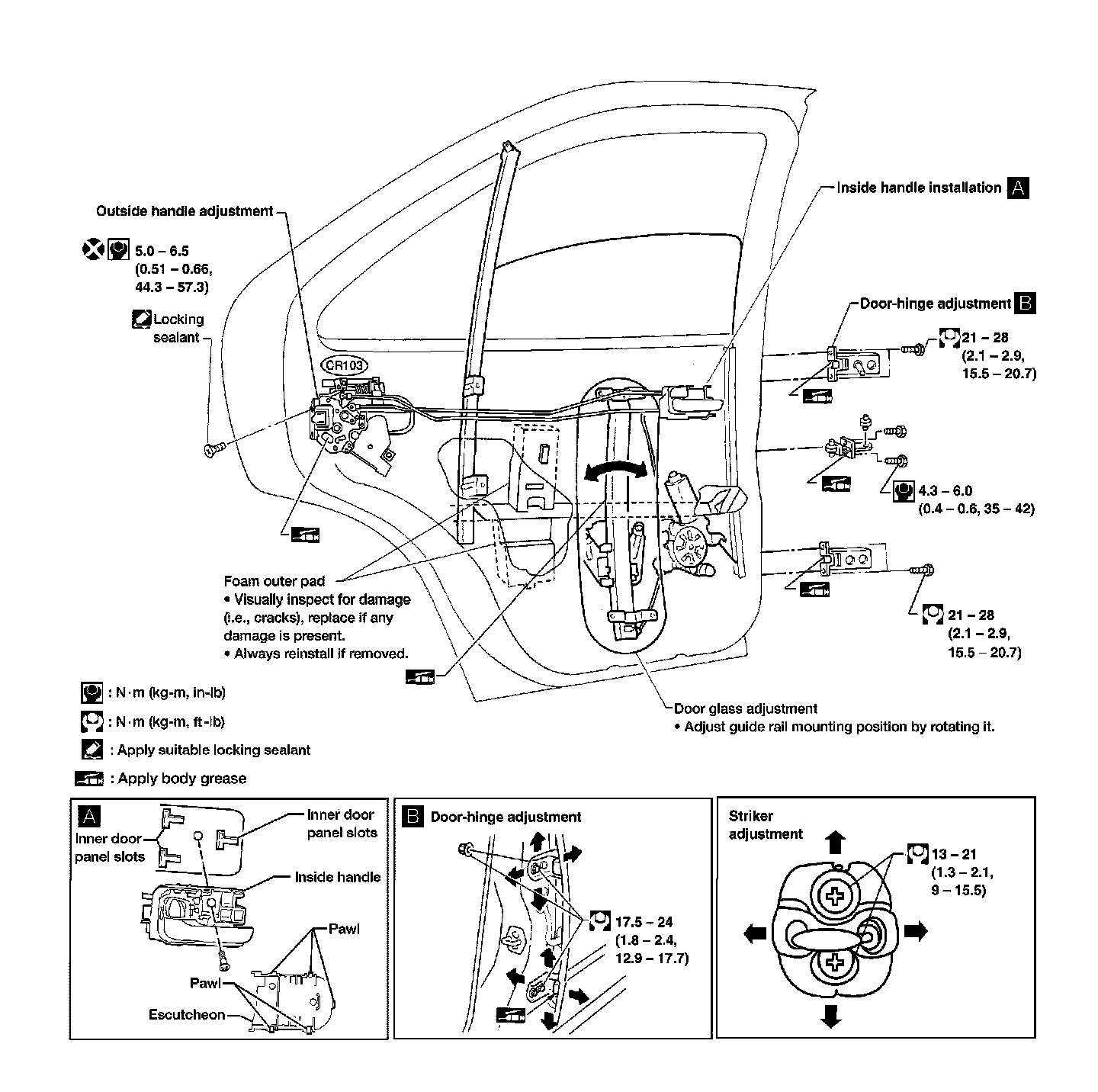 Outside handle adjustment

5.0 – 6.5
(0.51 – 0.66,
44.3 – 57.3)

Locking
sealant

CR103

Inside handle installation A

Door-hinge adjustment B

21 – 28
(2.1 – 2.9,
15.5 – 20.7)

4.3 – 6.0
(0.4 – 0.6, 35 – 42)

21 – 28
(2.1 – 2.9,
15.5 – 20.7)

Foam outer pad
• Visually inspect for damage (i.e., cracks), replace if any damage is present.
• Always reinstall if removed.

Door glass adjustment
• Adjust guide rail mounting position by rotating it.

: N·m (kg-m, in-lb)
: N·m (kg-m, ft-lb)
: Apply suitable locking sealant
: Apply body grease

A
Inner door panel slots
Inner door panel slots
Inside handle
Pawl
Pawl
Escutcheon

B Door-hinge adjustment
17.5 – 24
(1.8 – 2.4,
12.9 – 17.7)

Striker adjustment
13 – 21
(1.3 – 2.1,
9 – 15.5)