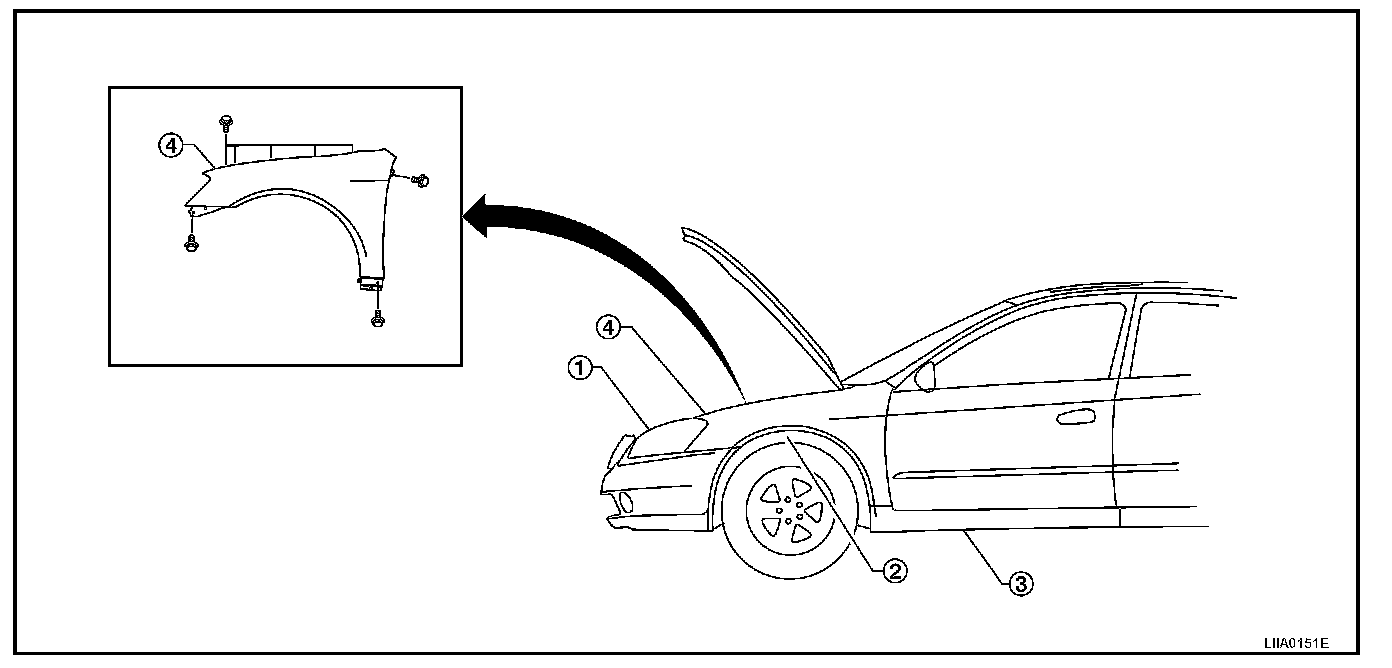 4
4
1
2
3
LIIA0151E