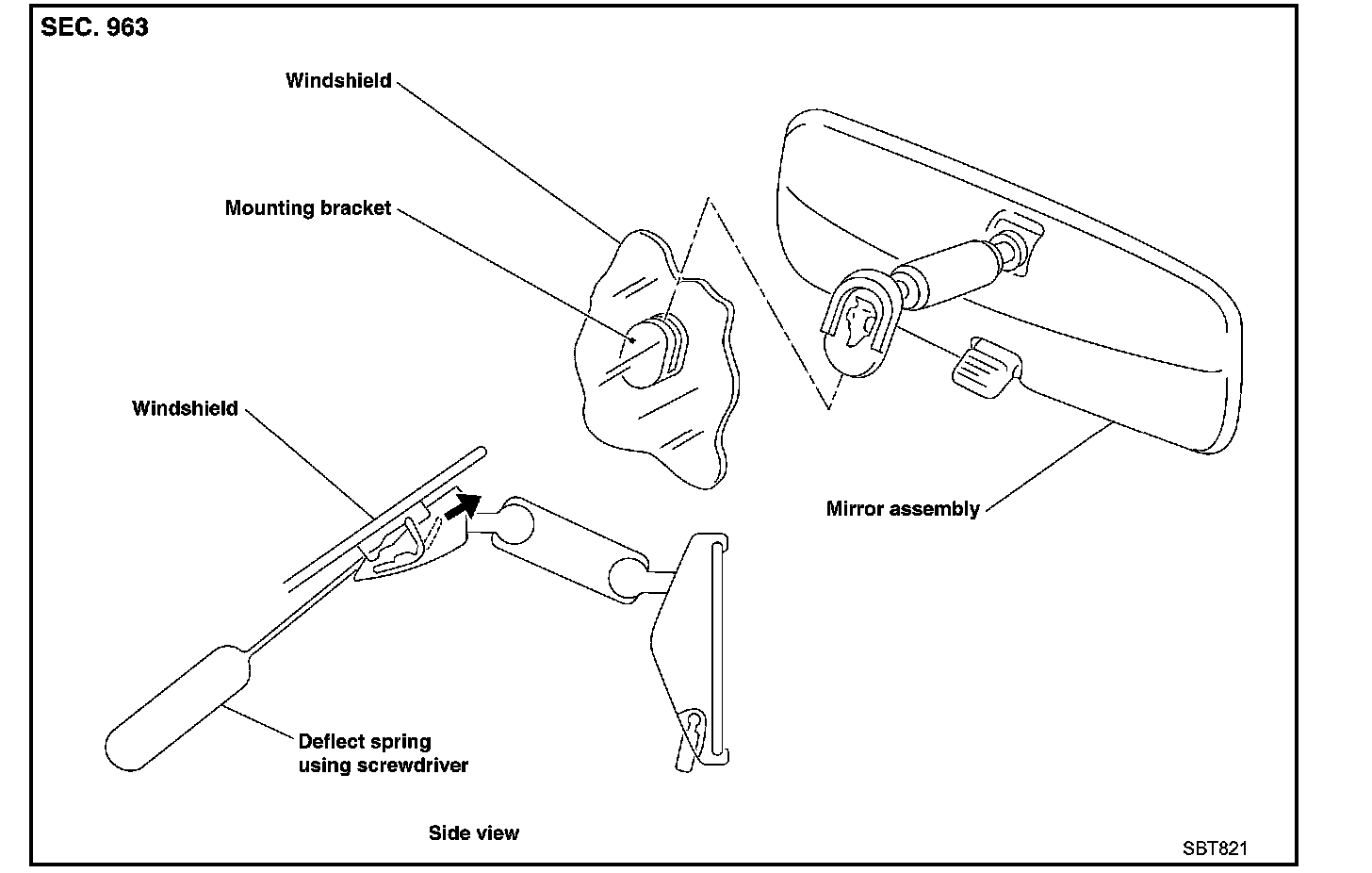 SEC. 963

Windshield

Mounting bracket

Windshield

Mirror assembly

Deflect spring using screwdriver

Side view

SBT821