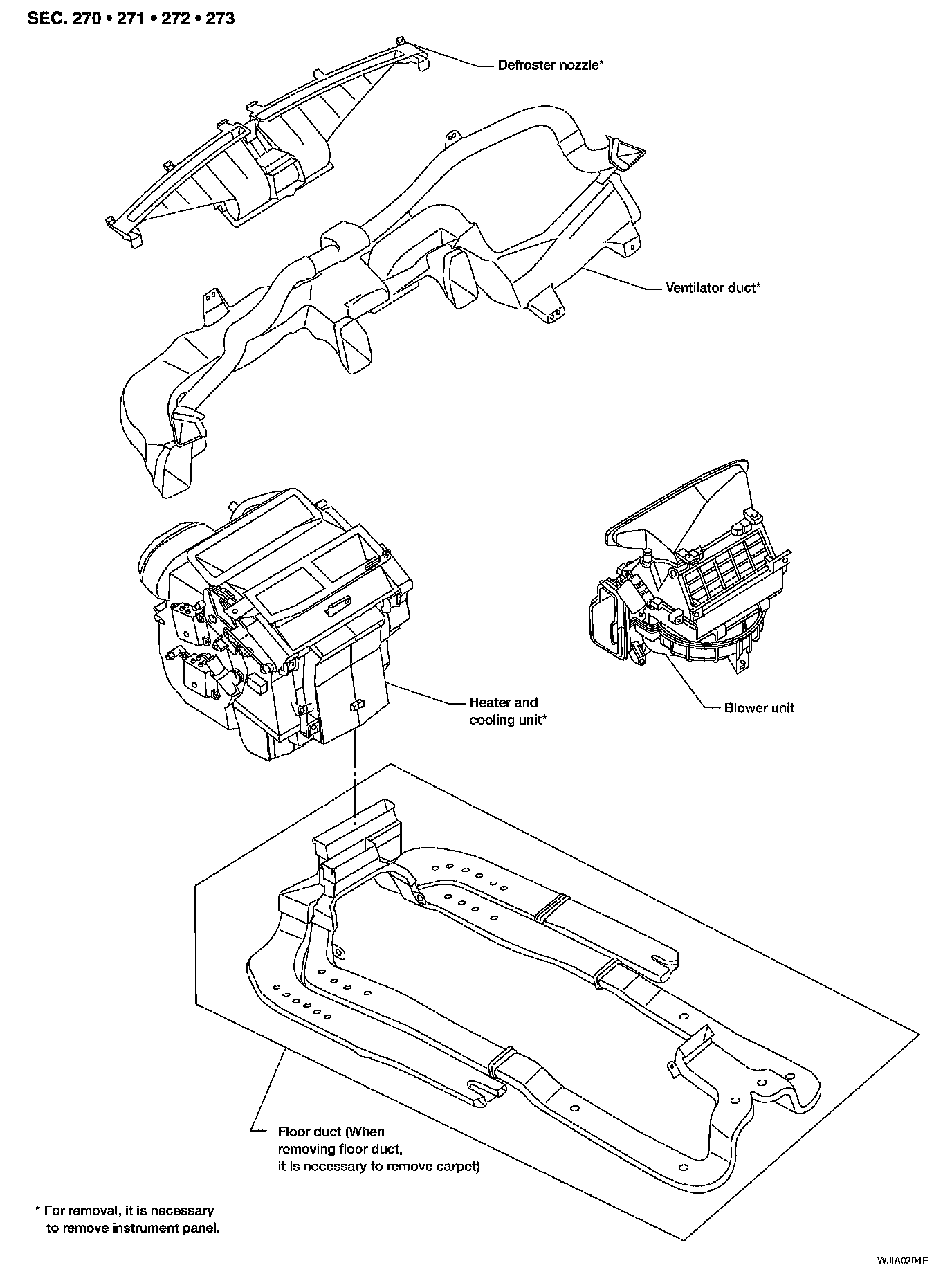 SEC. 270 • 271 • 272 • 273

Defroster nozzle*

Ventilator duct*

Heater and cooling unit*

Blower unit

Floor duct (When removing floor duct, it is necessary to remove carpet)

* For removal, it is necessary to remove instrument panel.

WJIA0294E