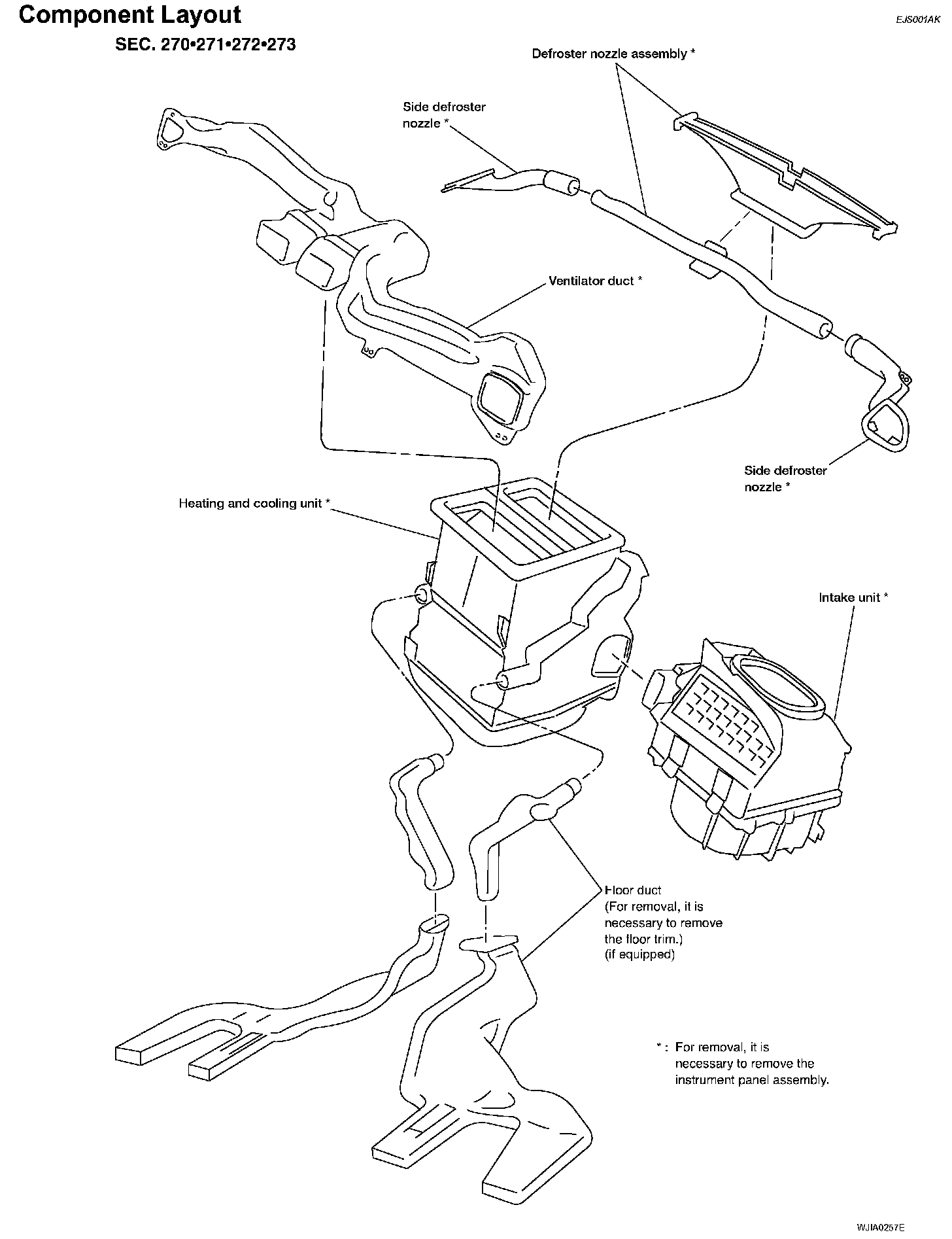 Component Layout

EJS001AK

SEC. 270•271•272•273

Defroster nozzle assembly *

Side defroster nozzle *

Ventilator duct *

Side defroster nozzle *

Heating and cooling unit *

Intake unit *

Floor duct
(For removal, it is necessary to remove the floor trim.)
(if equipped)

* : For removal, it is necessary to remove the instrument panel assembly.

WJIA0257E