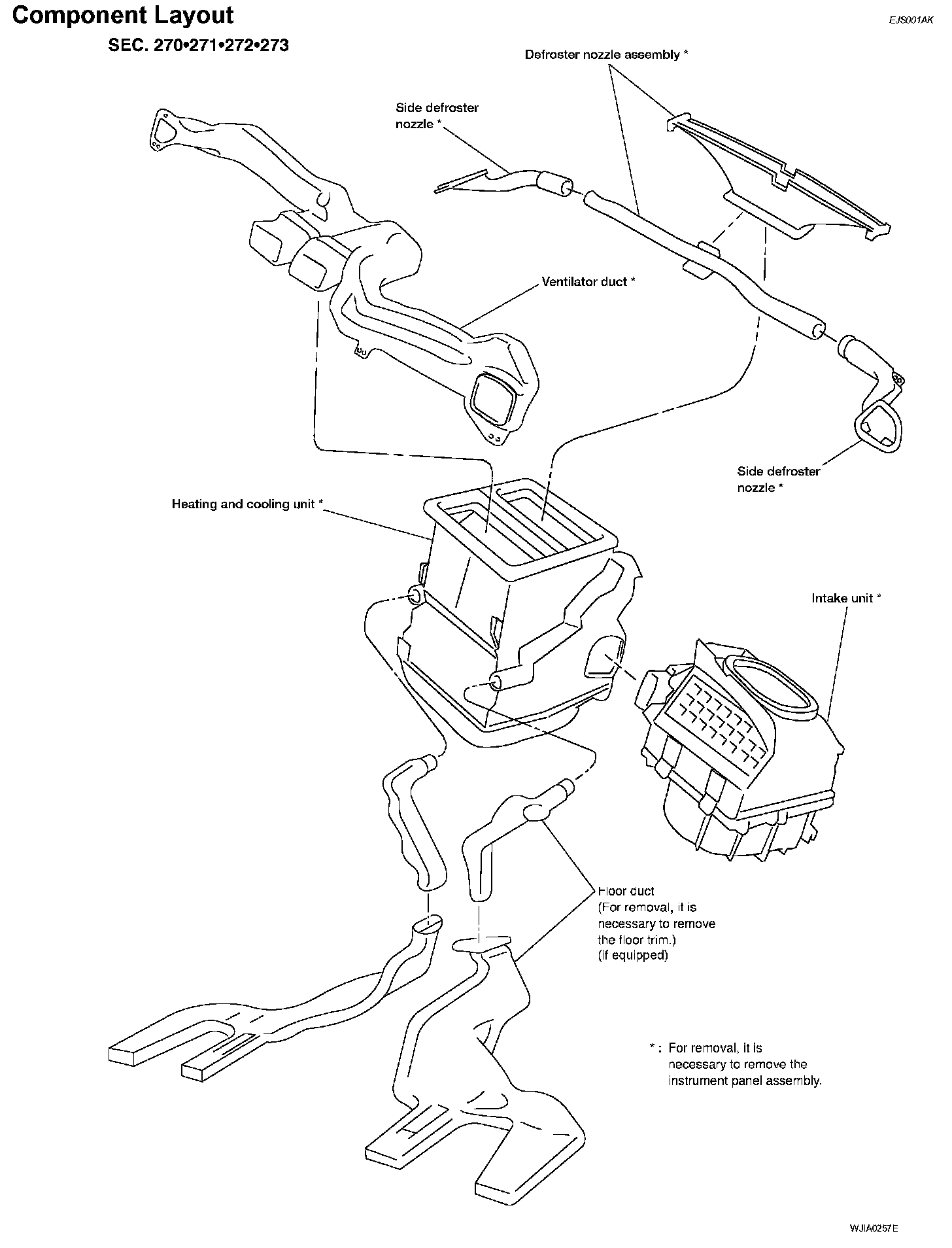 Component Layout

EJS001AK

SEC. 270•271•272•273

Defroster nozzle assembly *

Side defroster nozzle *

Ventilator duct *

Side defroster nozzle *

Heating and cooling unit *

Intake unit *

Floor duct
(For removal, it is necessary to remove the floor trim.)
(if equipped)

* : For removal, it is necessary to remove the instrument panel assembly.

WJIA0257E