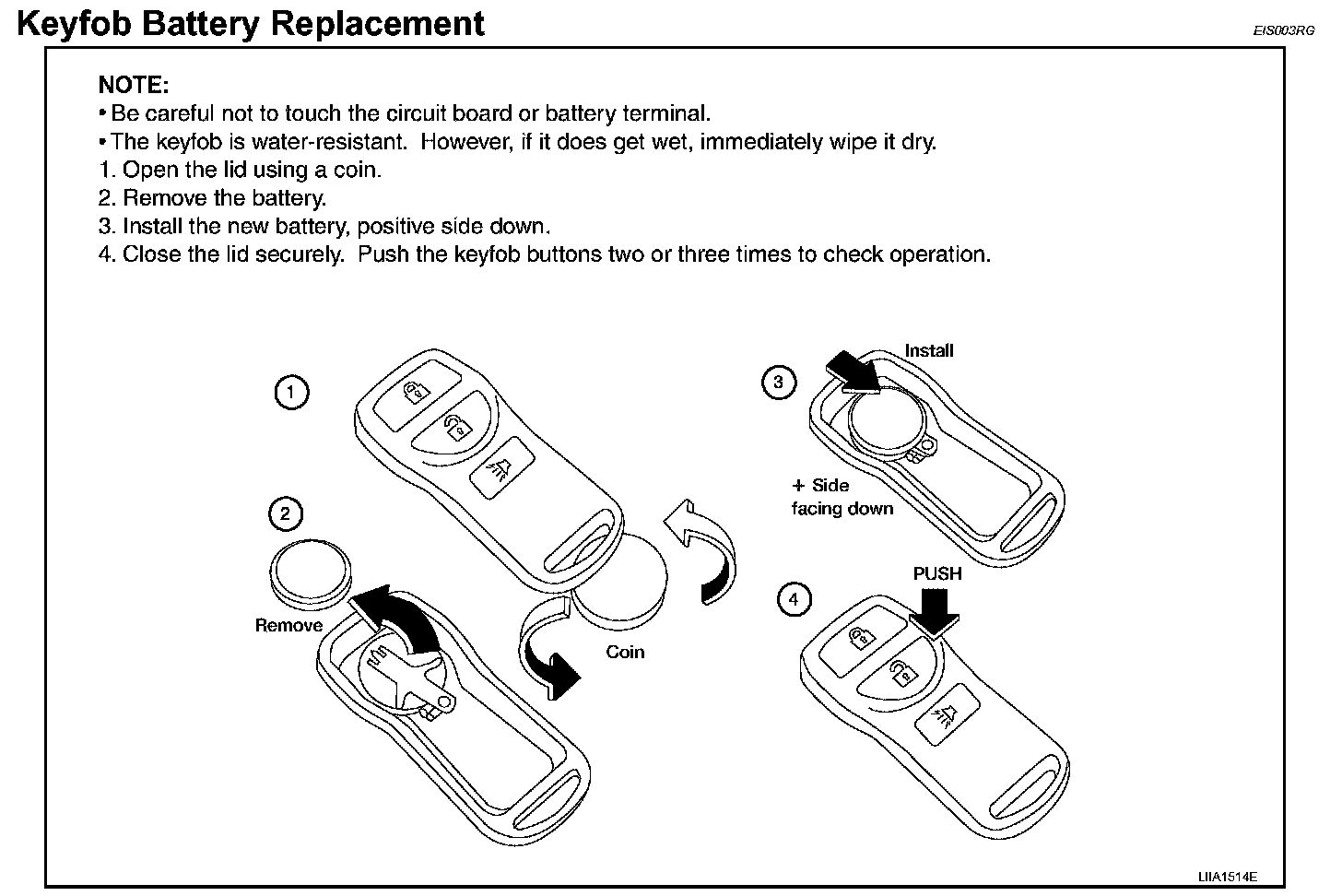 Keyfob Battery Replacement

EIS003RG

NOTE:
• Be careful not to touch the circuit board or battery terminal.
• The keyfob is water-resistant. However, if it does get wet, immediately wipe it dry.
1. Open the lid using a coin.
2. Remove the battery.
3. Install the new battery, positive side down.
4. Close the lid securely. Push the keyfob buttons two or three times to check operation.

1

2

Remove

Coin

3

Install

+ Side facing down

4

PUSH

LIIA1514E