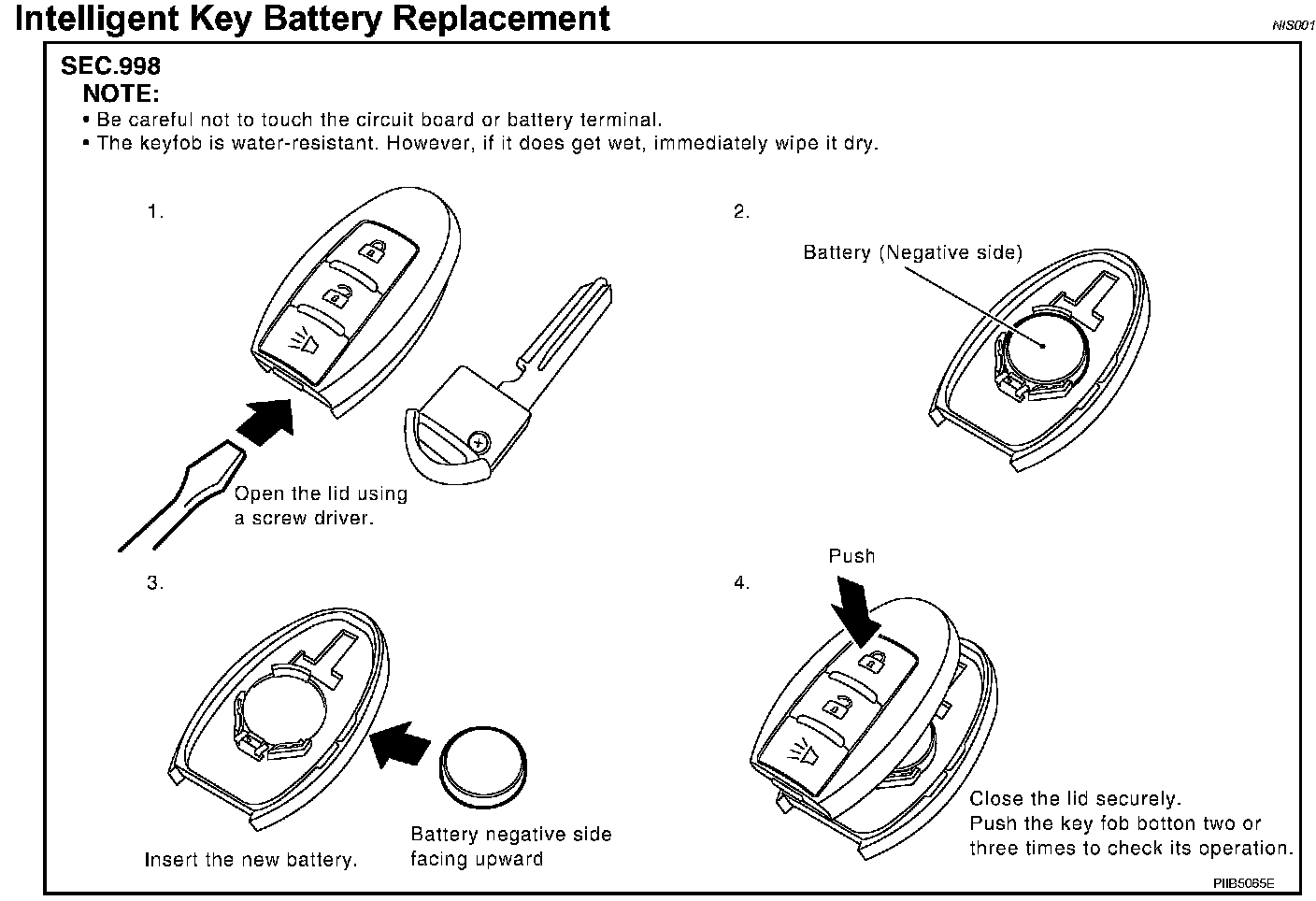 Intelligent Key Battery Replacement

NIS001

SEC.998
NOTE:
• Be careful not to touch the circuit board or battery terminal.
• The keyfob is water-resistant. However, if it does get wet, immediately wipe it dry.

1.

Open the lid using a screw driver.

2.

Battery (Negative side)

3.

Insert the new battery.

Battery negative side facing upward

4.

Push

Close the lid securely.
Push the key fob botton two or three times to check its operation.

PIIB5065E