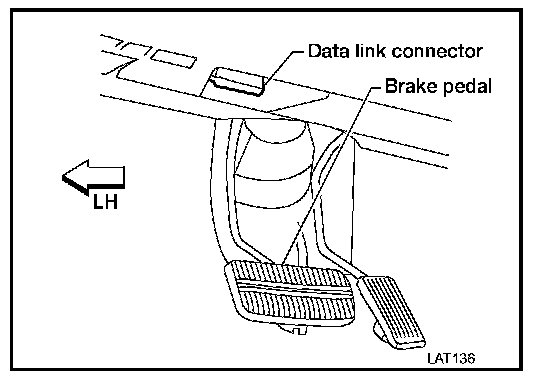 Data link connector
Brake pedal
LH
LAT136