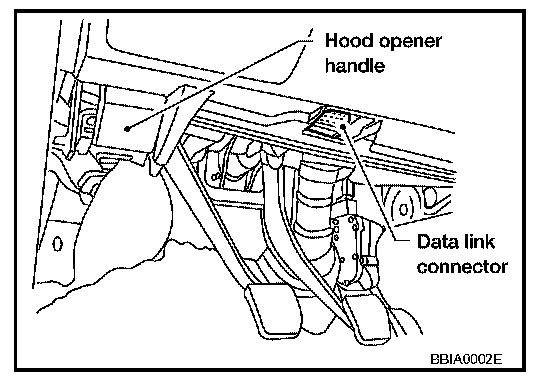 Hood opener handle

Data link connector

BBIA0002E