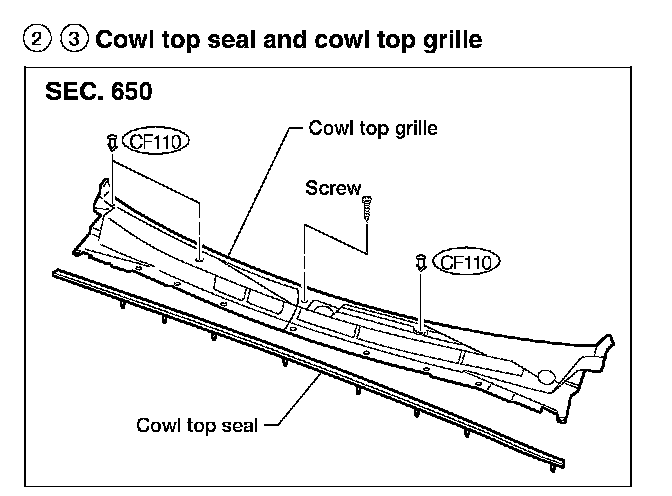 ② ③ Cowl top seal and cowl top grille

SEC. 650

CF110

Cowl top grille

Screw

CF110

Cowl top seal