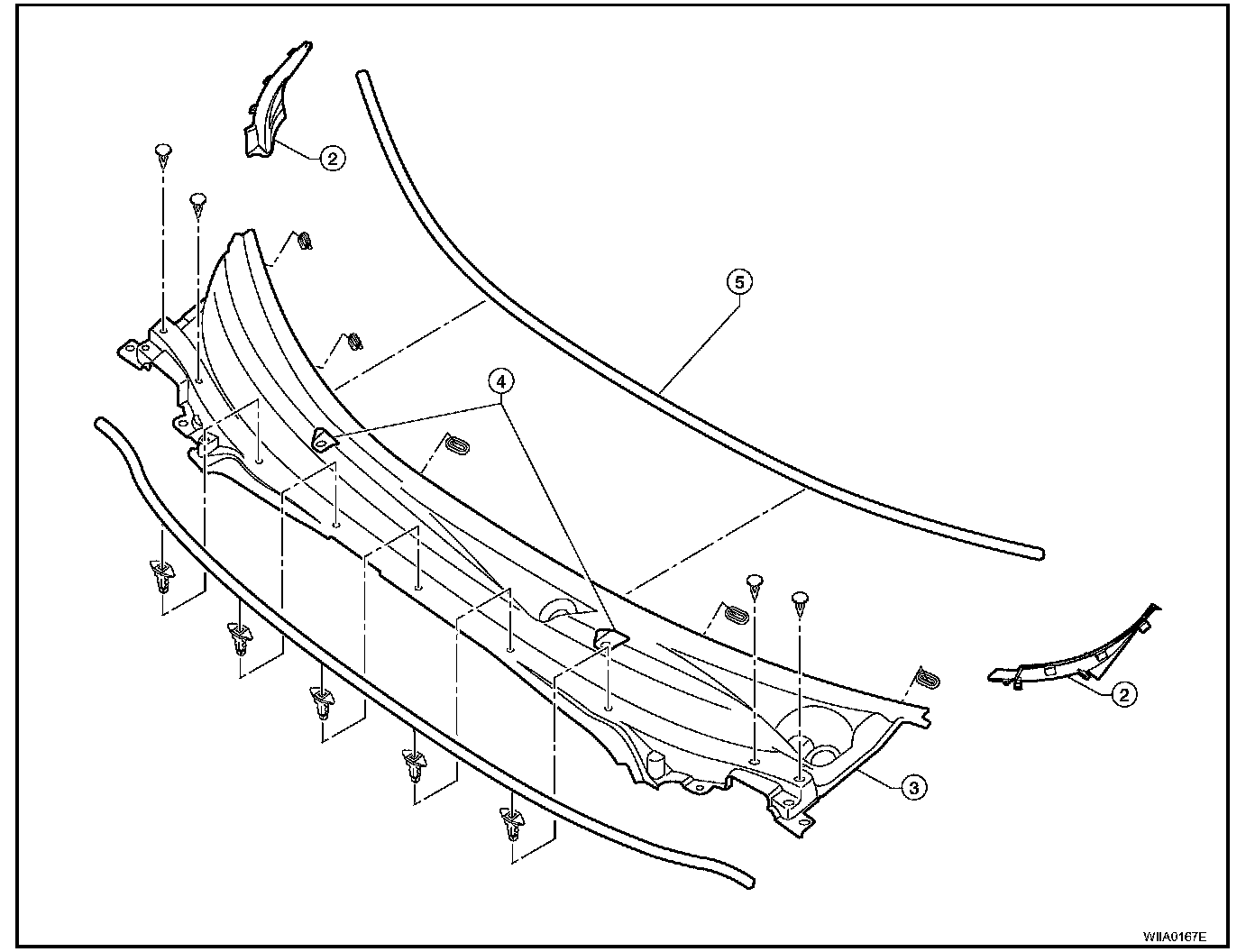 2
5
4
2
3
WIIA0167E