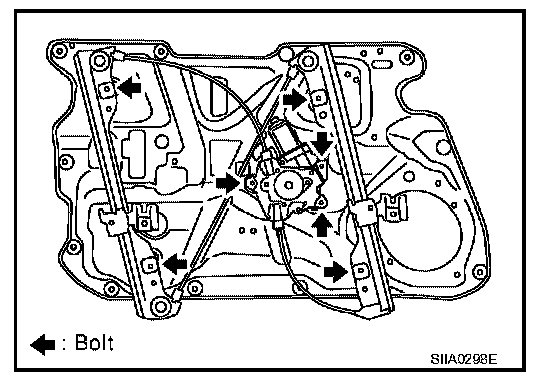 : Bolt

SIIA0298E