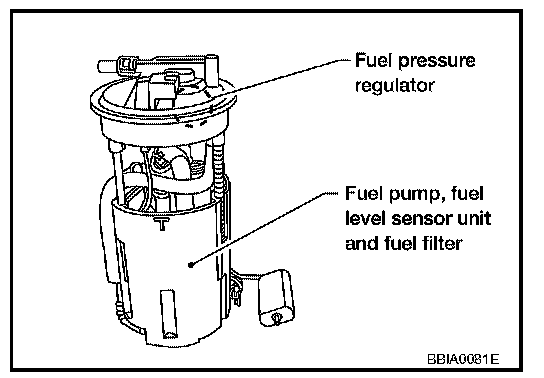 Fuel pressure regulator

Fuel pump, fuel level sensor unit and fuel filter

BBIA0081E