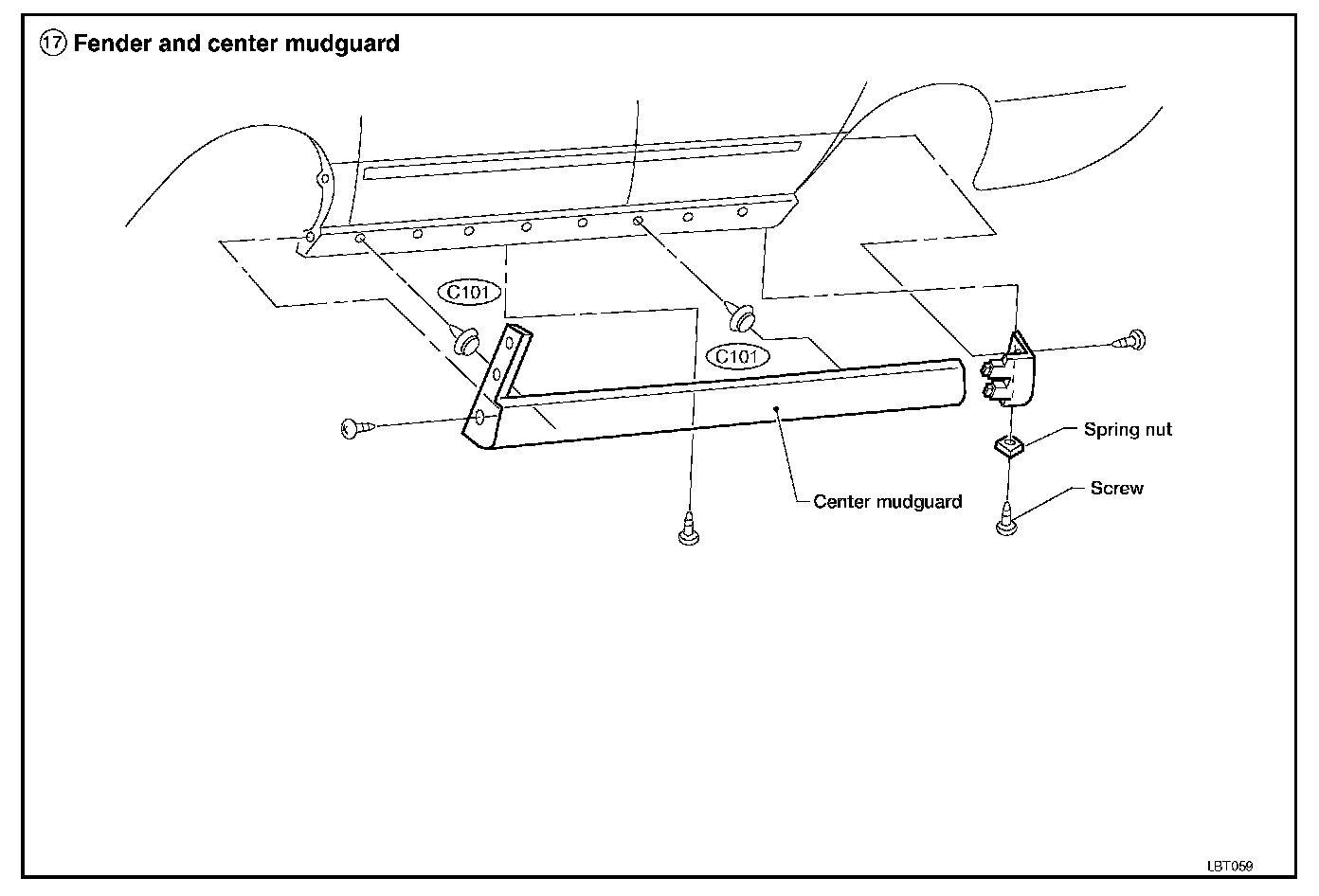 ⑰ Fender and center mudguard

C101

C101

Spring nut

Screw

Center mudguard

LBT059