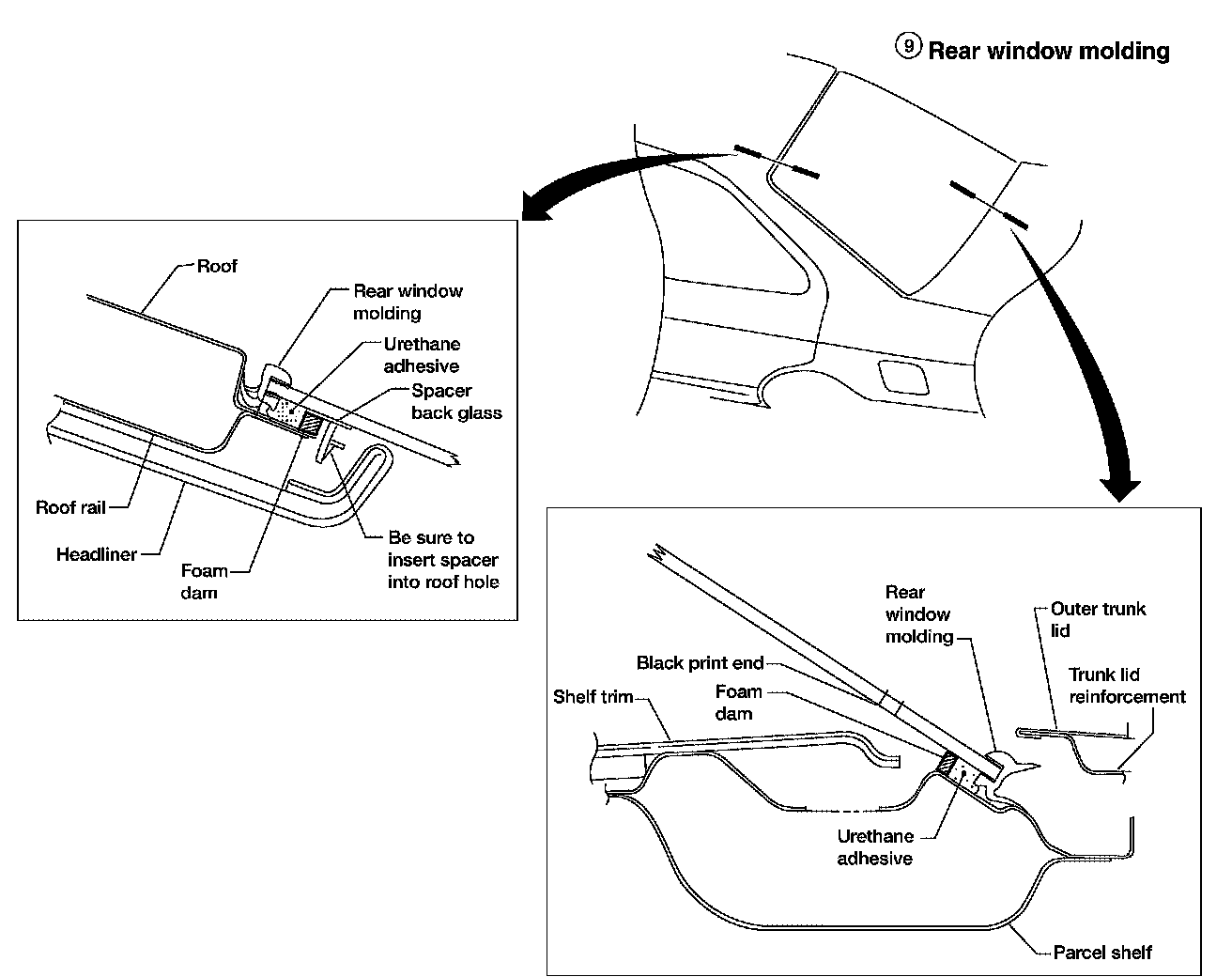 9 Rear window molding

Roof
Rear window molding
Urethane adhesive
Spacer back glass
Roof rail
Headliner
Foam dam
Be sure to insert spacer into roof hole

Rear window molding
Outer trunk lid
Black print end
Trunk lid reinforcement
Shelf trim
Foam dam
Urethane adhesive
Parcel shelf