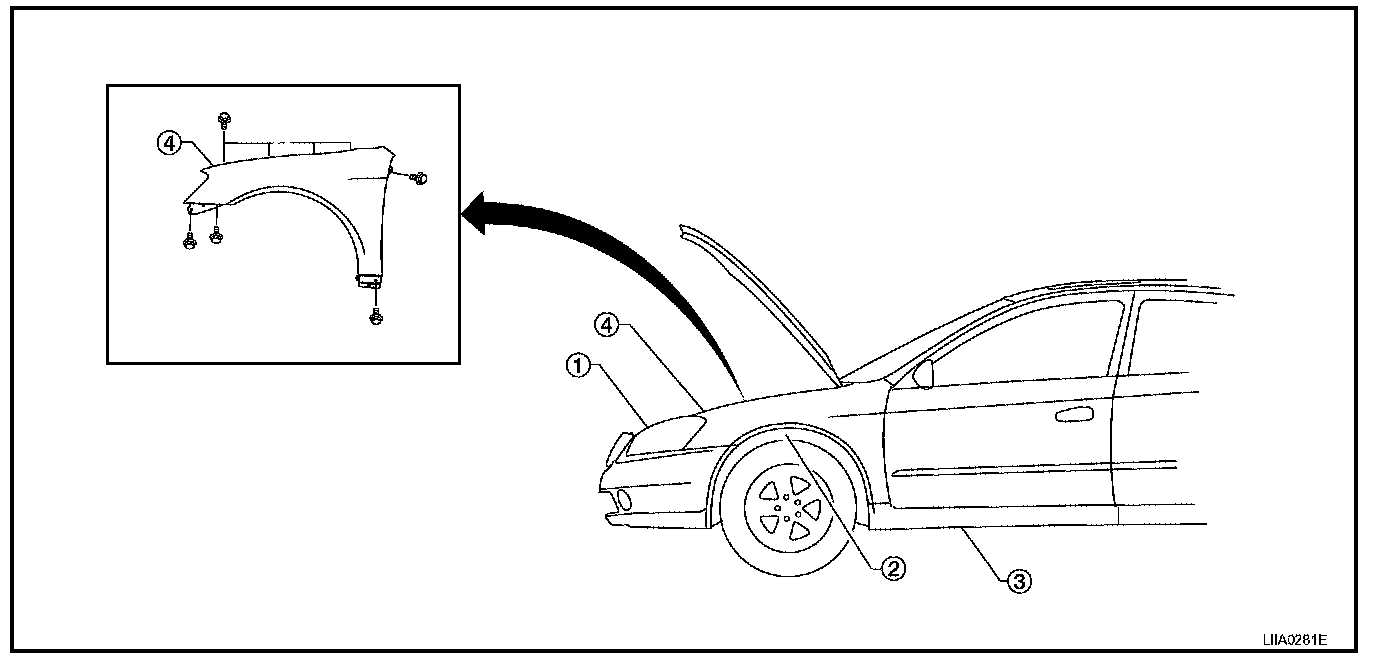 4

4

1

2

3

LIIA0281E