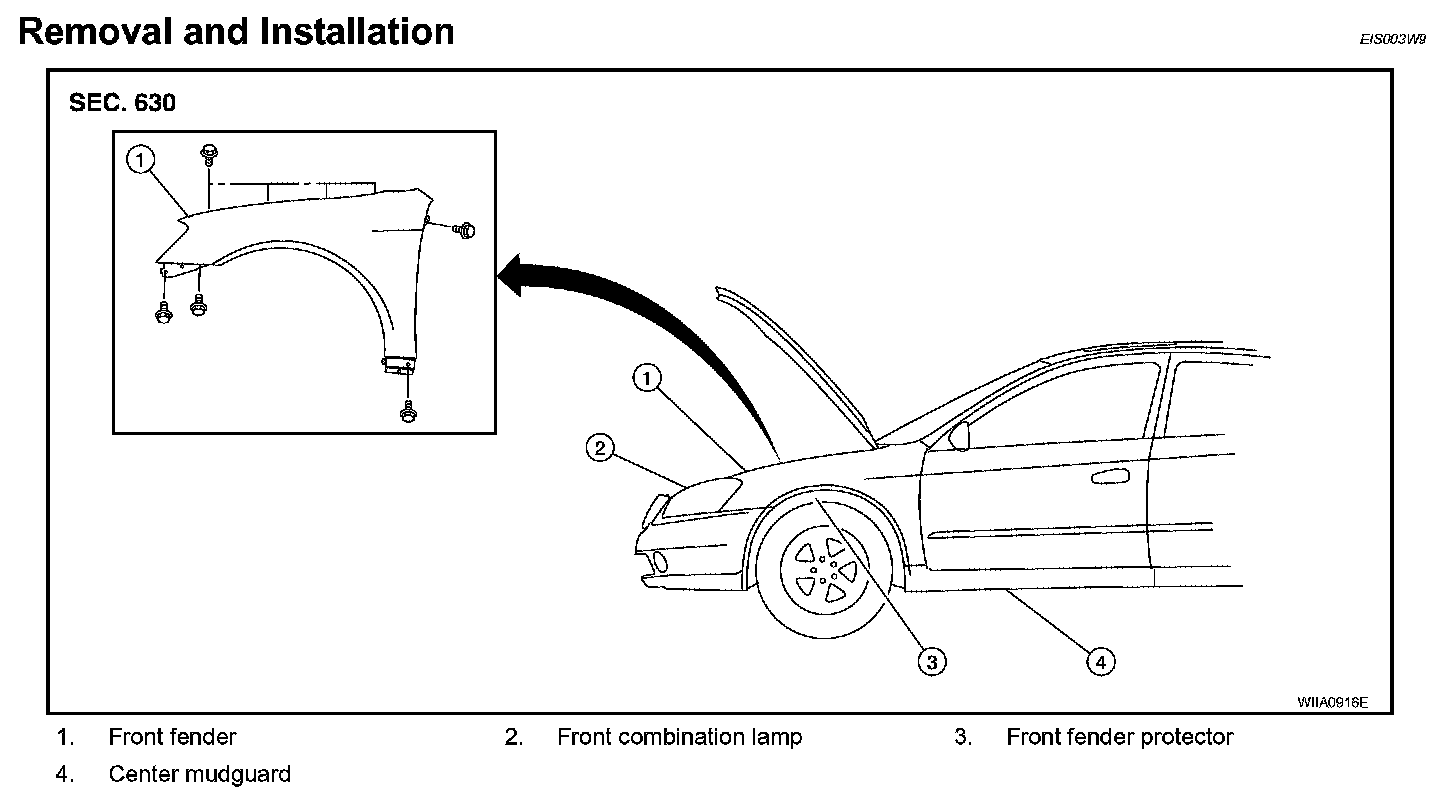 Removal and Installation

EIS003W9

SEC. 630

1

1

2

3

4

WIIA0916E

1. Front fender
2. Front combination lamp
3. Front fender protector
4. Center mudguard