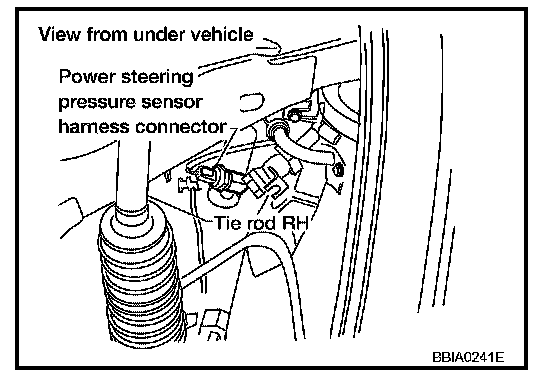 View from under vehicle

Power steering pressure sensor harness connector

Tie rod RH

BBIA0241E