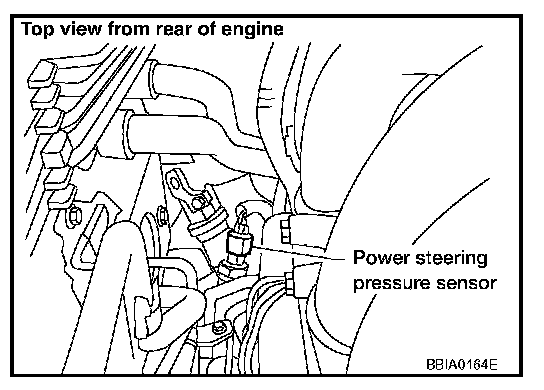 Top view from rear of engine

Power steering pressure sensor

BBIA0164E