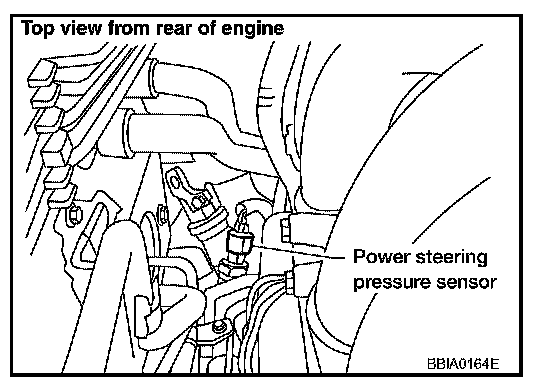 Top view from rear of engine

Power steering pressure sensor

BBIA0164E