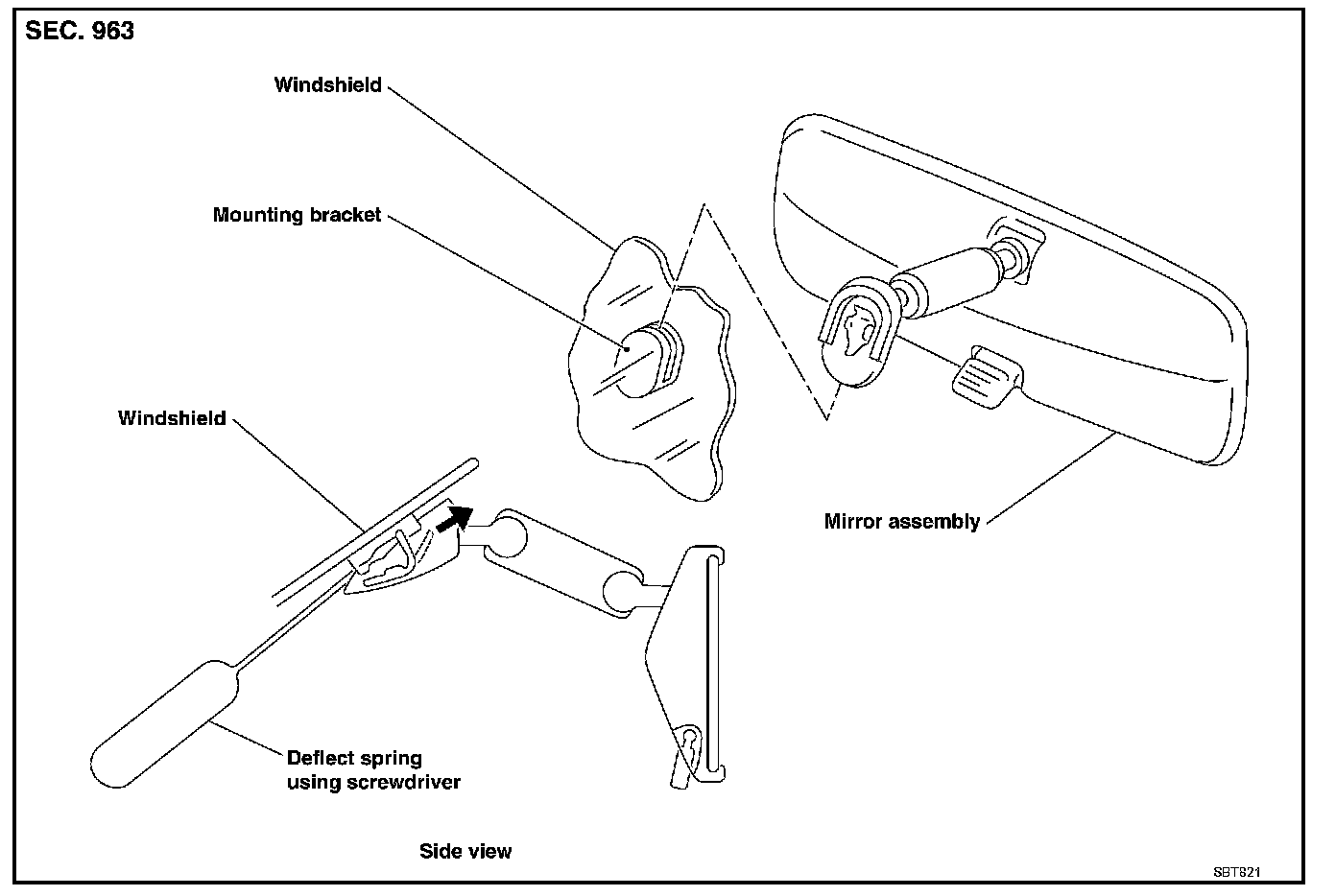 SEC. 963

Windshield

Mounting bracket

Windshield

Mirror assembly

Deflect spring using screwdriver

Side view

SBT821