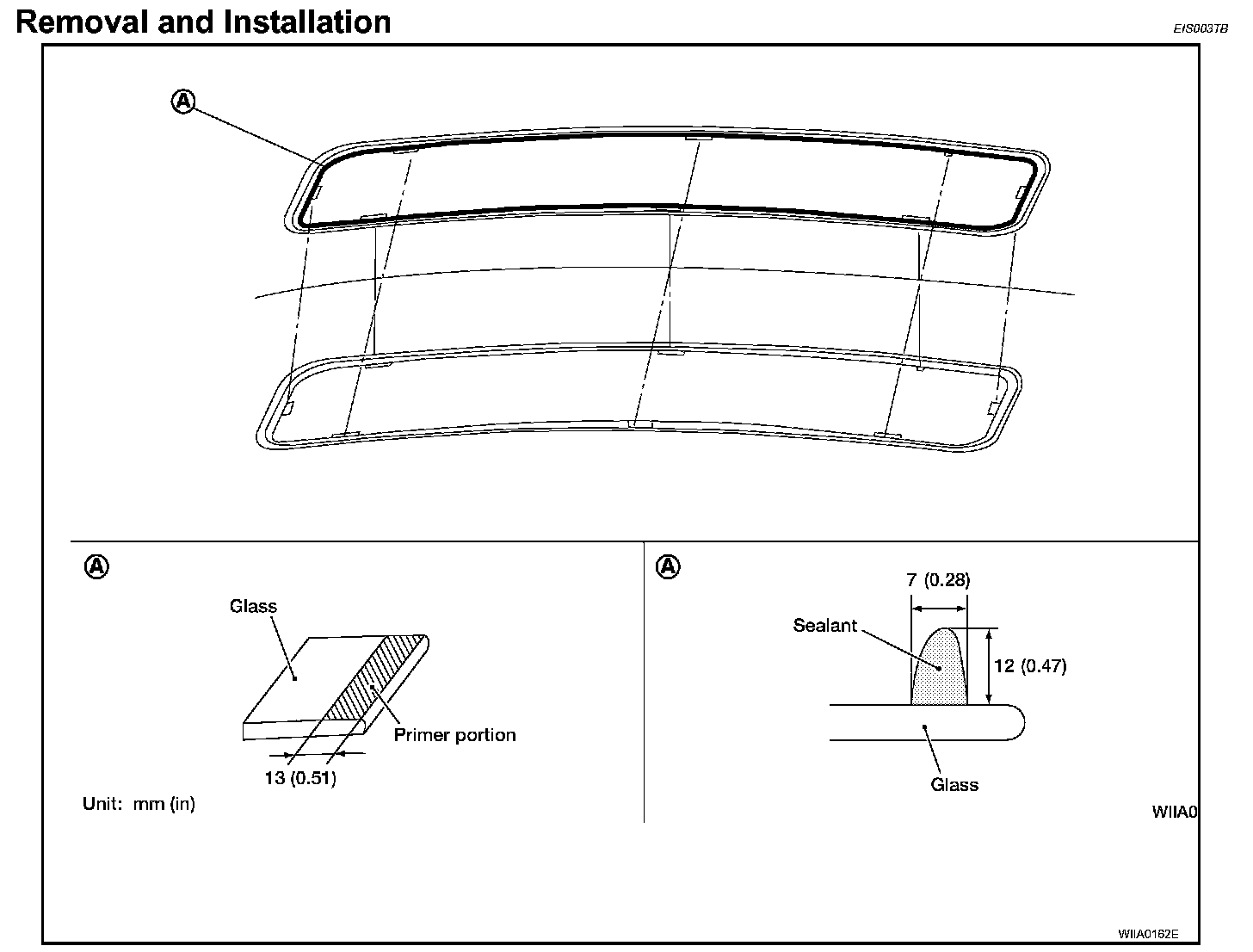 Removal and Installation

EIS003TB

A

A

Glass

Primer portion

13 (0.51)

Unit: mm (in)

A

7 (0.28)

Sealant

12 (0.47)

Glass

WIIA0

WIIA0162E