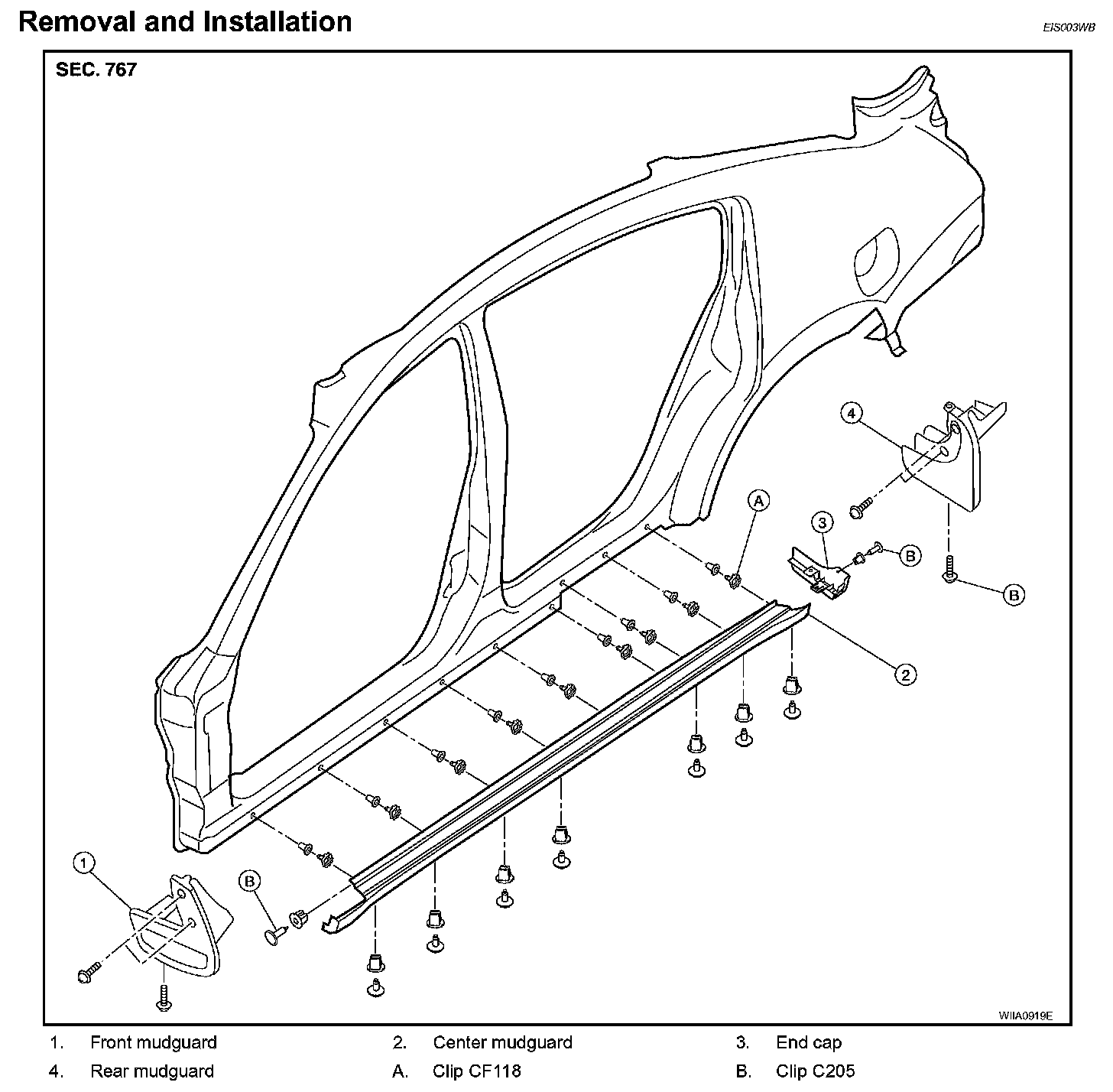 Removal and Installation

EIS003WB

SEC. 767

4

A

3

B

B

2

1

B

WIIA0919E

1. Front mudguard
2. Center mudguard
3. End cap
4. Rear mudguard
A. Clip CF118
B. Clip C205