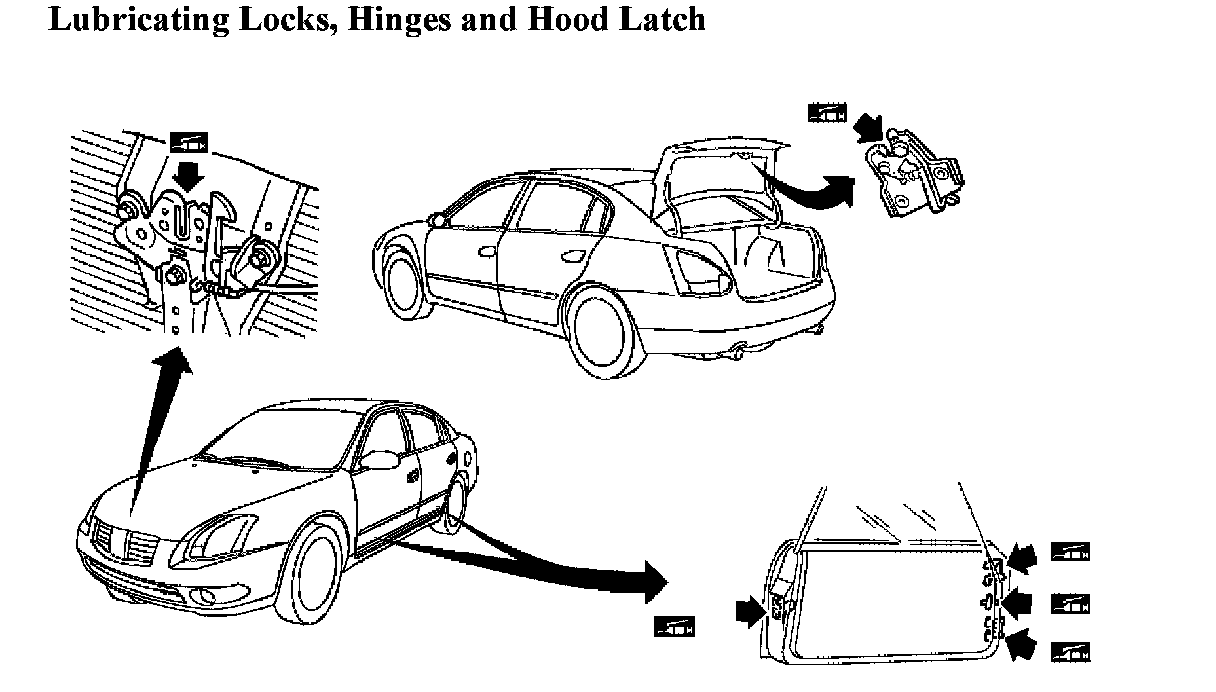 Lubricating Locks, Hinges and Hood Latch