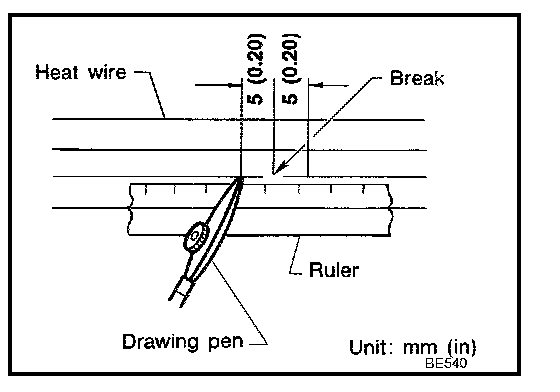 Heat wire
5 (0.20)
5 (0.20)
Break
Ruler
Drawing pen
Unit: mm (in)
BE540