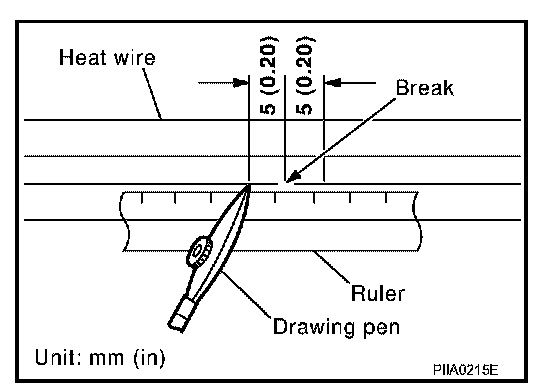 Heat wire

5 (0.20)

5 (0.20)

Break

Ruler

Drawing pen

Unit: mm (in)

PIIA0215E