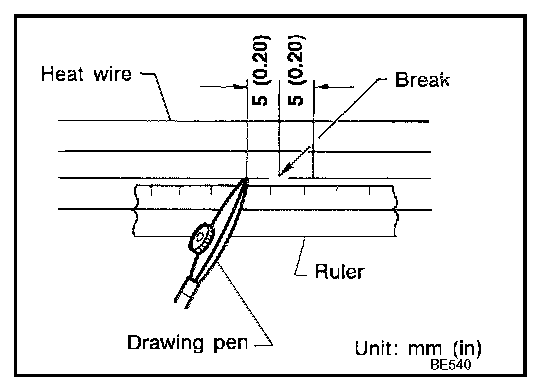 Heat wire
5 (0.20)
5 (0.20)
Break
Ruler
Drawing pen
Unit: mm (in)
BE540