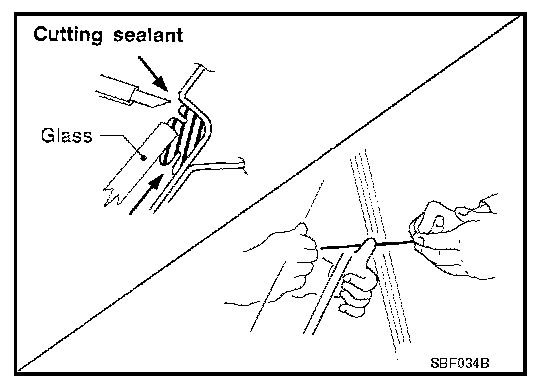 Cutting sealant

Glass

SBF034B