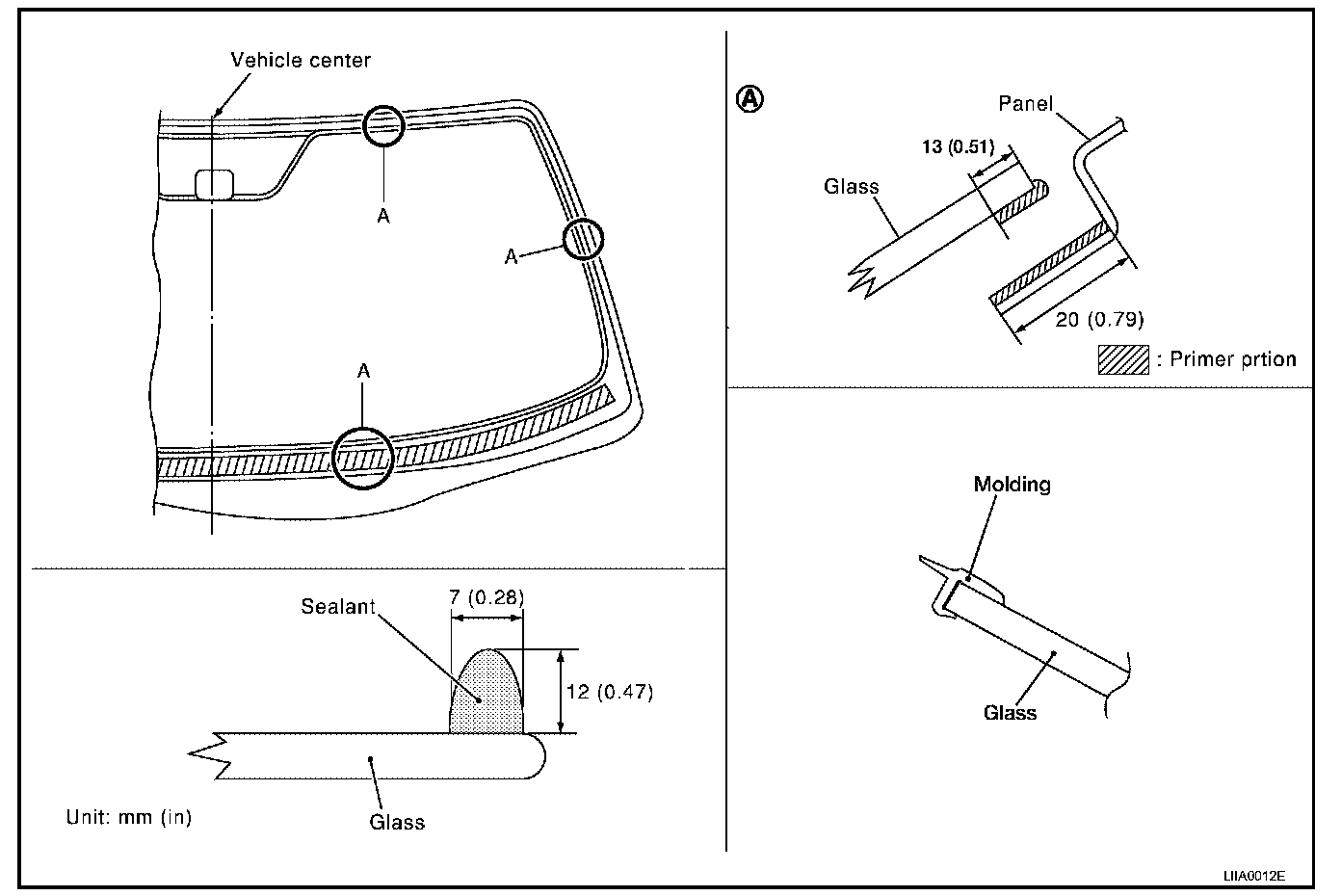 Vehicle center

A

A

A

Sealant

7 (0.28)

12 (0.47)

Glass

Unit: mm (in)

Ⓐ

Panel

13 (0.51)

Glass

20 (0.79)

: Primer prtion

Molding

Glass

LIIA0012E