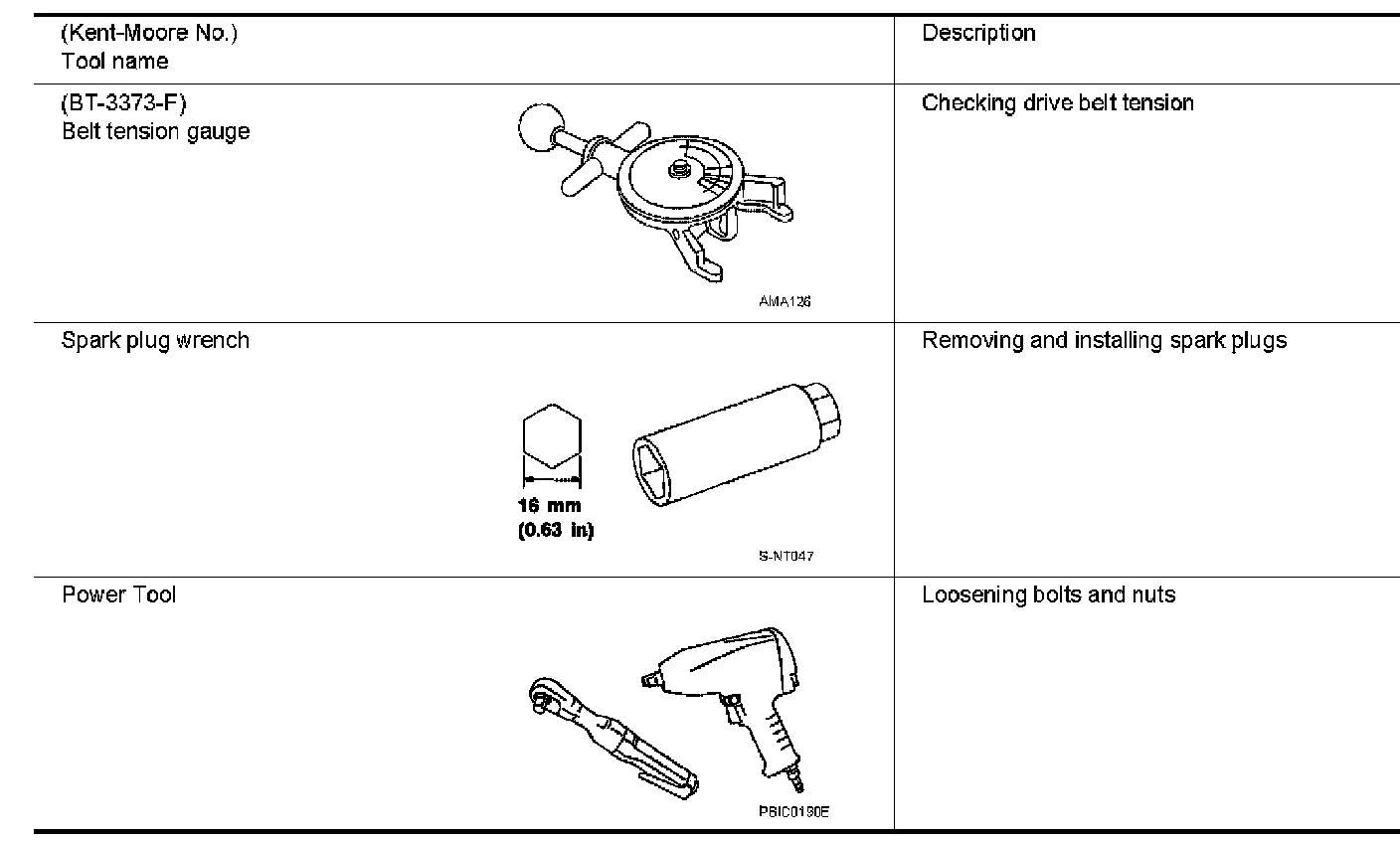 | (Kent-Moore No.) Tool name | Description |
|---|---|
| (BT-3373-F) Belt tension gauge AMA126 | Checking drive belt tension |
| Spark plug wrench 16 mm (0.63 in) S-NT047 | Removing and installing spark plugs |
| Power Tool PBIC0190E | Loosening bolts and nuts |