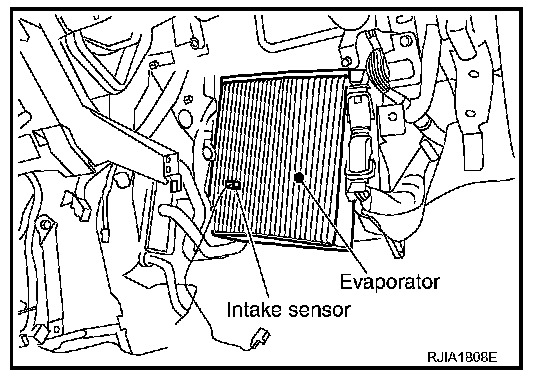 Evaporator

Intake sensor

RJIA1808E