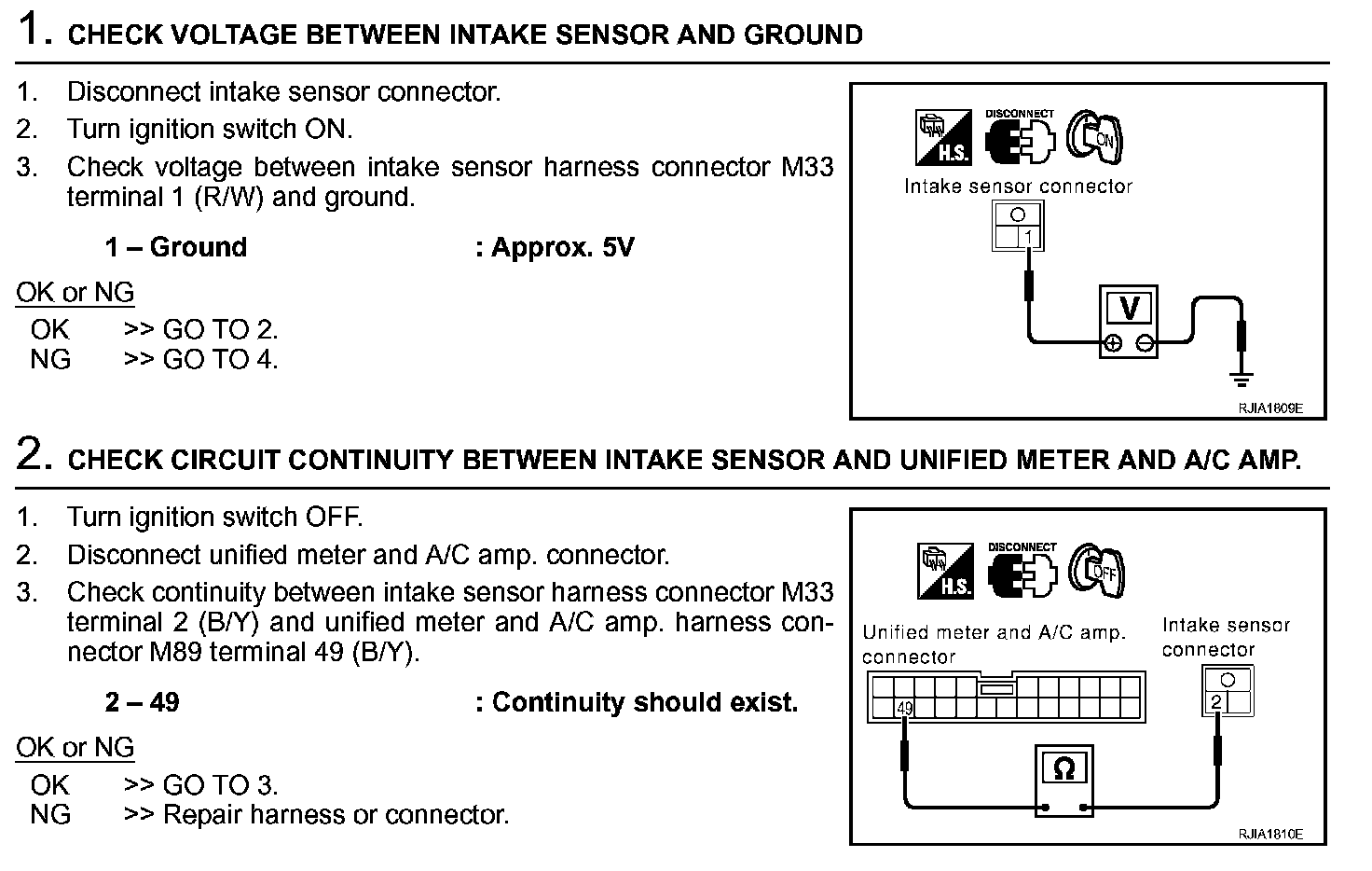 1. CHECK VOLTAGE BETWEEN INTAKE SENSOR AND GROUND

1. Disconnect intake sensor connector.
2. Turn ignition switch ON.
3. Check voltage between intake sensor harness connector M33 terminal 1 (R/W) and ground.

1 – Ground : Approx. 5V

OK or NG
OK >> GO TO 2.
NG >> GO TO 4.

H.S. DISCONNECT ON
Intake sensor connector
1
V
RJIA1809E

2. CHECK CIRCUIT CONTINUITY BETWEEN INTAKE SENSOR AND UNIFIED METER AND A/C AMP.

1. Turn ignition switch OFF.
2. Disconnect unified meter and A/C amp. connector.
3. Check continuity between intake sensor harness connector M33 terminal 2 (B/Y) and unified meter and A/C amp. harness connector M89 terminal 49 (B/Y).

2 – 49 : Continuity should exist.

OK or NG
OK >> GO TO 3.
NG >> Repair harness or connector.

H.S. DISCONNECT OFF
Unified meter and A/C amp. connector
Intake sensor connector
49
2
Ω
RJIA1810E