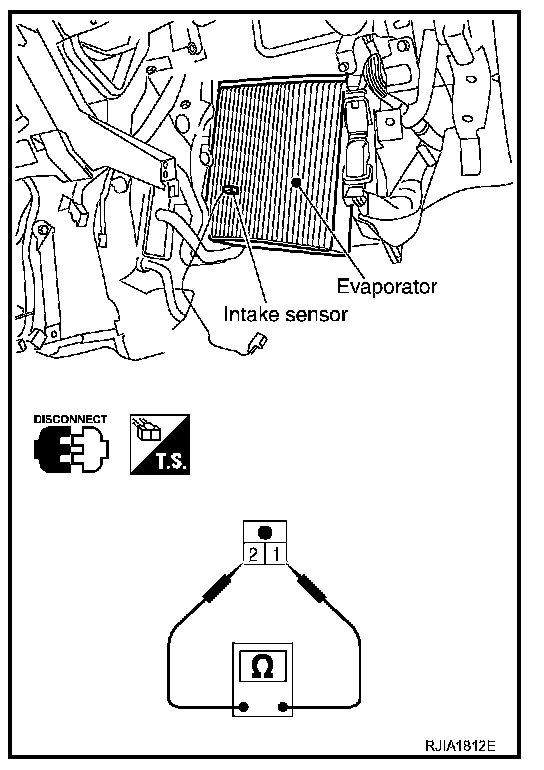 Evaporator

Intake sensor

DISCONNECT

T.S.

2 1

Ω

RJIA1812E