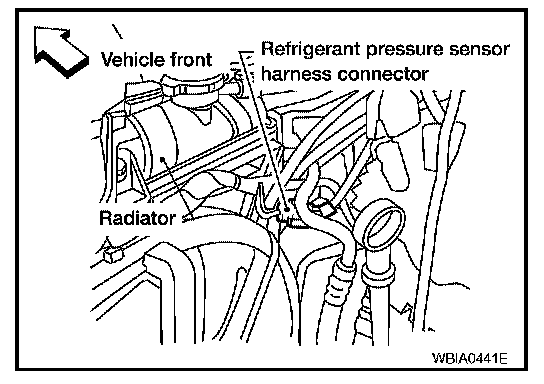 Vehicle front

Refrigerant pressure sensor harness connector

Radiator

WBIA0441E