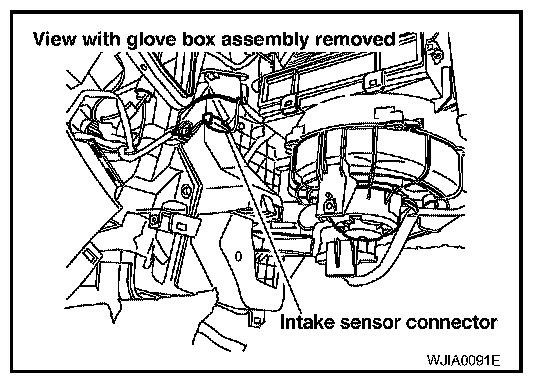 View with glove box assembly removed

Intake sensor connector

WJIA0091E